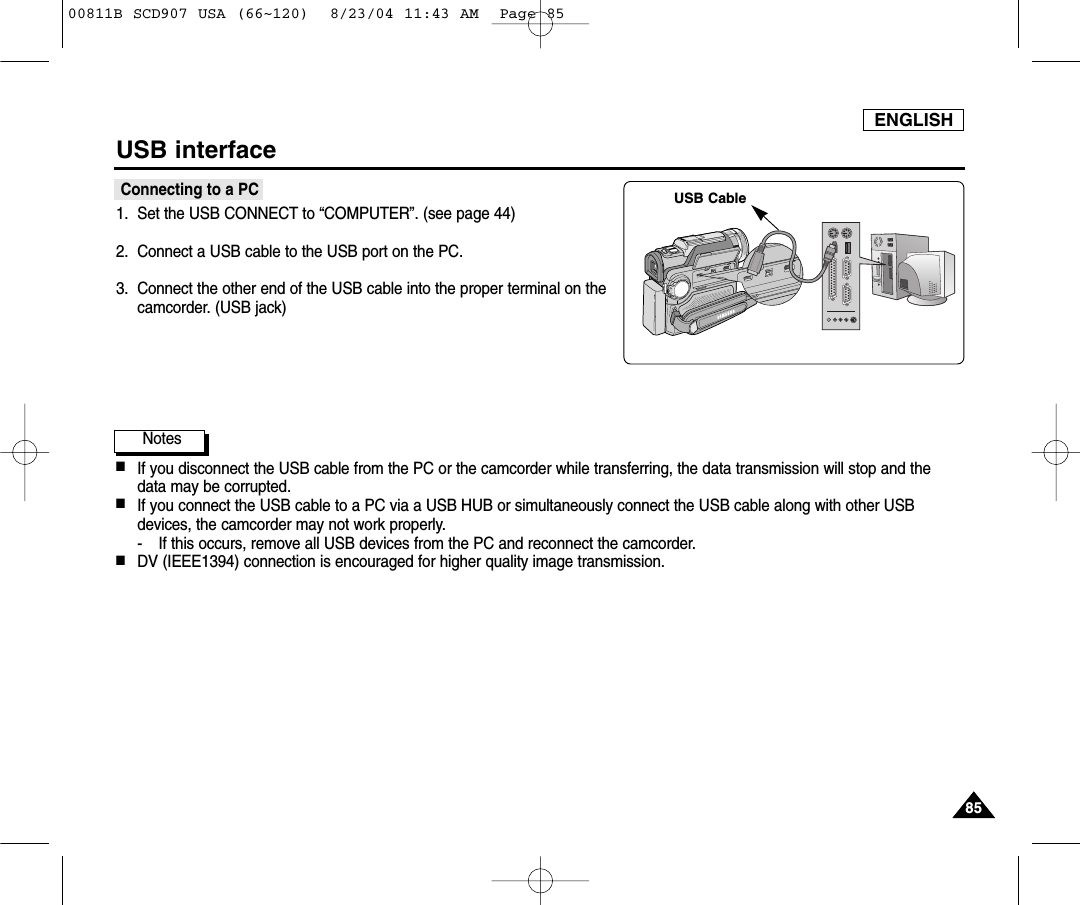 00811B SCD907 USA (66~120)  8/23/04 11:43 AM  Page 85

ENGLISH

USB interface

Connecting to a PC

1. Set the USB CONNECT to “COMPUTER”. (see page 44)

2. Connect a USB cable to the USB port on the PC.

3. Connect the other end of the USB cable into the proper terminal on the camcorder. (USB jack)

USB Cable

Notes

■ If you disconnect the USB cable from the PC or the camcorder while transferring, the data transmission will stop and the data may be corrupted.
■ If you connect the USB cable to a PC via a USB HUB or simultaneously connect the USB cable along with other USB devices, the camcorder may not work properly.
- If this occurs, remove all USB devices from the PC and reconnect the camcorder.
■ DV (IEEE1394) connection is encouraged for higher quality image transmission.

85