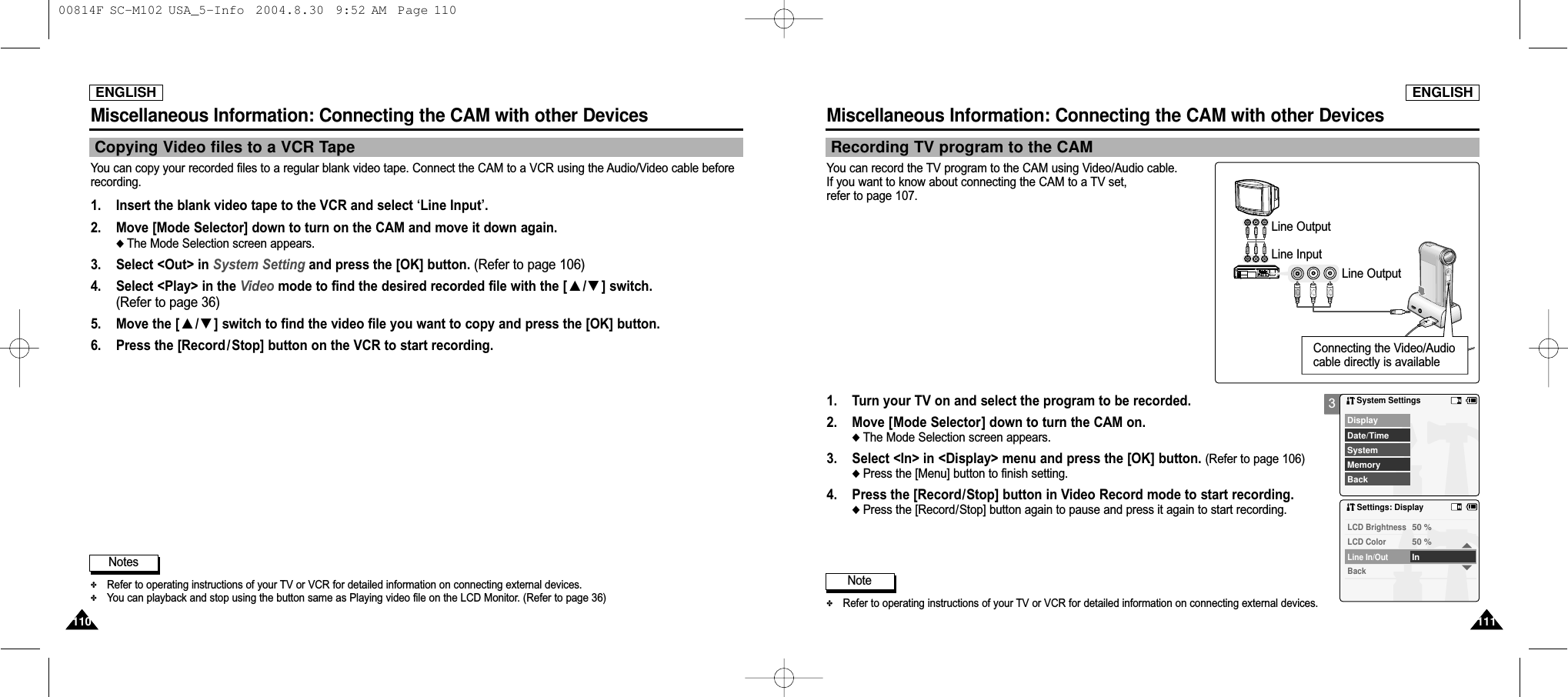 00814F SC-M102 USA_5-Info 2004.8.30 9:52 AM Page 110

ENGLISH

Miscellaneous Information: Connecting the CAM with other Devices

Copying Video files to a VCR Tape

You can copy your recorded files to a regular blank video tape. Connect the CAM to a VCR using the Audio/Video cable before recording.

1. Insert the blank video tape to the VCR and select ‘Line Input’.

2. Move [Mode Selector] down to turn on the CAM and move it down again.
◆ The Mode Selection screen appears.

3. Select <Out> in System Setting and press the [OK] button. (Refer to page 106)

4. Select <Play> in the Video mode to find the desired recorded file with the [▲/▼] switch. (Refer to page 36)

5. Move the [▲/▼] switch to find the video file you want to copy and press the [OK] button.

6. Press the [Record/Stop] button on the VCR to start recording.

Notes

✤ Refer to operating instructions of your TV or VCR for detailed information on connecting external devices.
✤ You can playback and stop using the button same as Playing video file on the LCD Monitor. (Refer to page 36)

110

ENGLISH

Miscellaneous Information: Connecting the CAM with other Devices

Recording TV program to the CAM

You can record the TV program to the CAM using Video/Audio cable.
If you want to know about connecting the CAM to a TV set, refer to page 107.

Line Output
Line Input
Line Output
Connecting the Video/Audio cable directly is available

1. Turn your TV on and select the program to be recorded.

2. Move [Mode Selector] down to turn the CAM on.
◆ The Mode Selection screen appears.

3. Select <In> in <Display> menu and press the [OK] button. (Refer to page 106)
◆ Press the [Menu] button to finish setting.

4. Press the [Record/Stop] button in Video Record mode to start recording.
◆ Press the [Record/Stop] button again to pause and press it again to start recording.

3
System Settings
Display
Date/Time
System
Memory
Back

Settings: Display
LCD Brightness 50 %
LCD Color 50 %
Line In/Out In
Back

Note

✤ Refer to operating instructions of your TV or VCR for detailed information on connecting external devices.

111