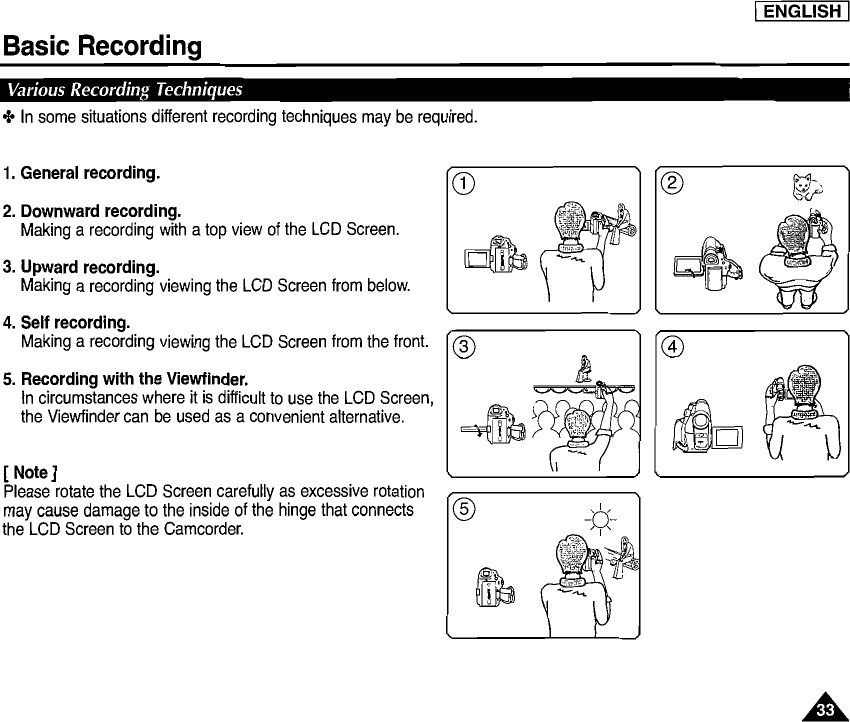 ENGLISH

Basic Recording

Various Recording Techniques

✤ In some situations different recording techniques may be required.

1. General recording.

2. Downward recording.
Making a recording with a top view of the LCD Screen.

3. Upward recording.
Making a recording viewing the LCD Screen from below.

4. Self recording.
Making a recording viewing the LCD Screen from the front.

5. Recording with the Viewfinder.
In circumstances where it is difficult to use the LCD Screen, the Viewfinder can be used as a convenient alternative.

[ Note ]
Please rotate the LCD Screen carefully as excessive rotation may cause damage to the inside of the hinge that connects the LCD Screen to the Camcorder.

①

②

③

④

⑤

33