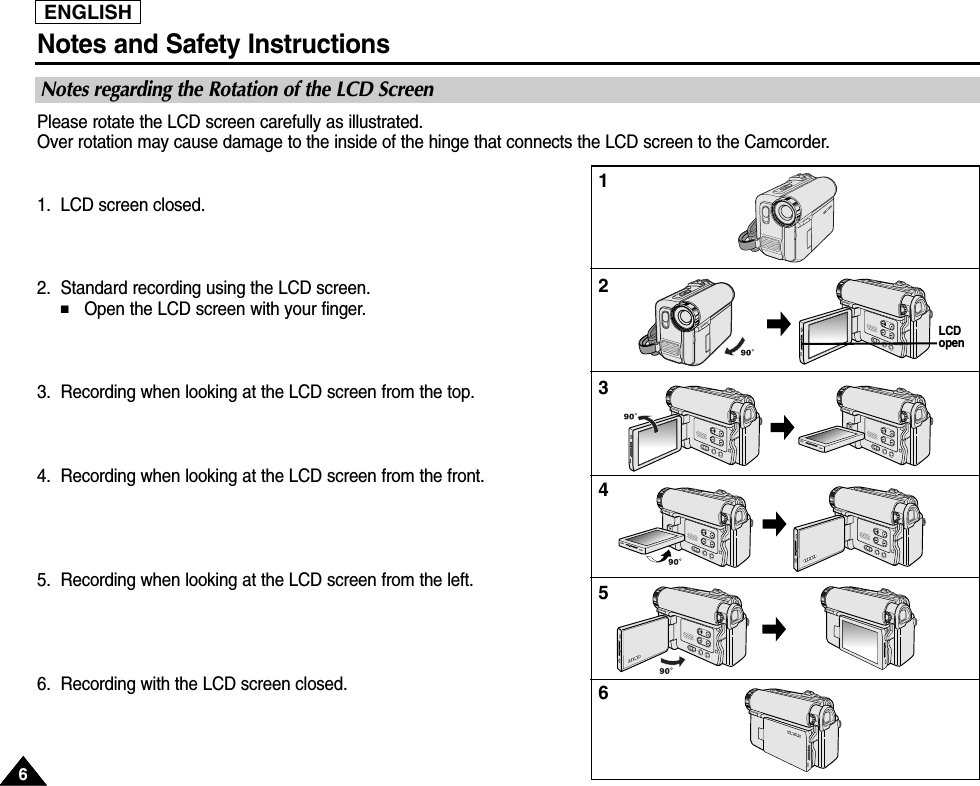 ENGLISH

Notes and Safety Instructions

Notes regarding the Rotation of the LCD Screen

Please rotate the LCD screen carefully as illustrated.
Over rotation may cause damage to the inside of the hinge that connects the LCD screen to the Camcorder.

1. LCD screen closed.

2. Standard recording using the LCD screen.
■ Open the LCD screen with your finger.

3. Recording when looking at the LCD screen from the top.

4. Recording when looking at the LCD screen from the front.

5. Recording when looking at the LCD screen from the left.

6. Recording with the LCD screen closed.

1

2

90°

LCD open

3

90°

4

90°

5

90°

6

6