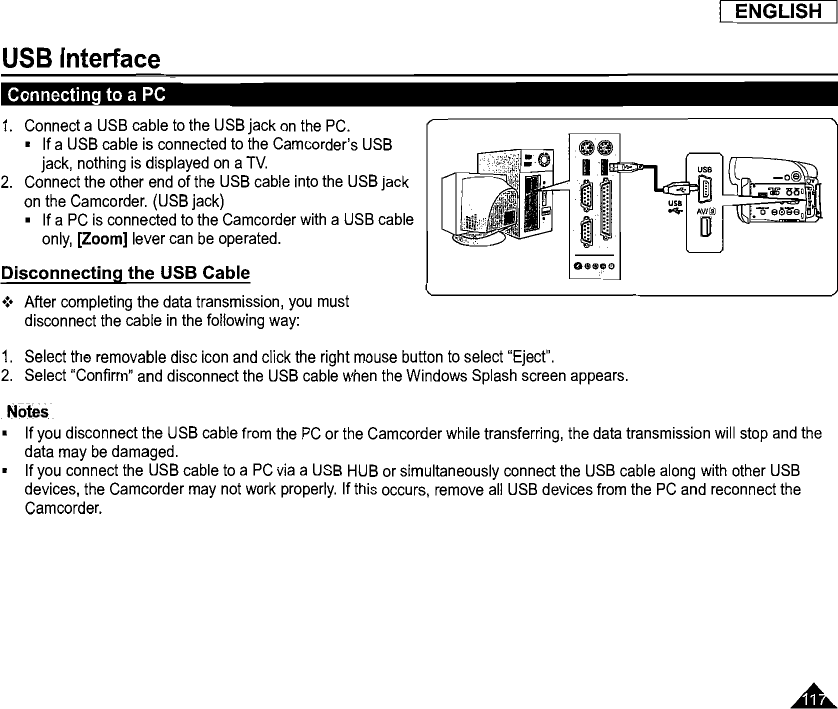 ENGLISH

USB Interface

Connecting to a PC

1. Connect a USB cable to the USB jack on the PC.
   ▪ If a USB cable is connected to the Camcorder's USB jack, nothing is displayed on a TV.
2. Connect the other end of the USB cable into the USB jack on the Camcorder. (USB jack)
   ▪ If a PC is connected to the Camcorder with a USB cable only, [Zoom] lever can be operated.

USB

USB

AV

Disconnecting the USB Cable

❖ After completing the data transmission, you must disconnect the cable in the following way:

1. Select the removable disc icon and click the right mouse button to select "Eject".
2. Select "Confirm" and disconnect the USB cable when the Windows Splash screen appears.

Notes
▪ If you disconnect the USB cable from the PC or the Camcorder while transferring, the data transmission will stop and the data may be damaged.
▪ If you connect the USB cable to a PC via a USB HUB or simultaneously connect the USB cable along with other USB devices, the Camcorder may not work properly. If this occurs, remove all USB devices from the PC and reconnect the Camcorder.

117