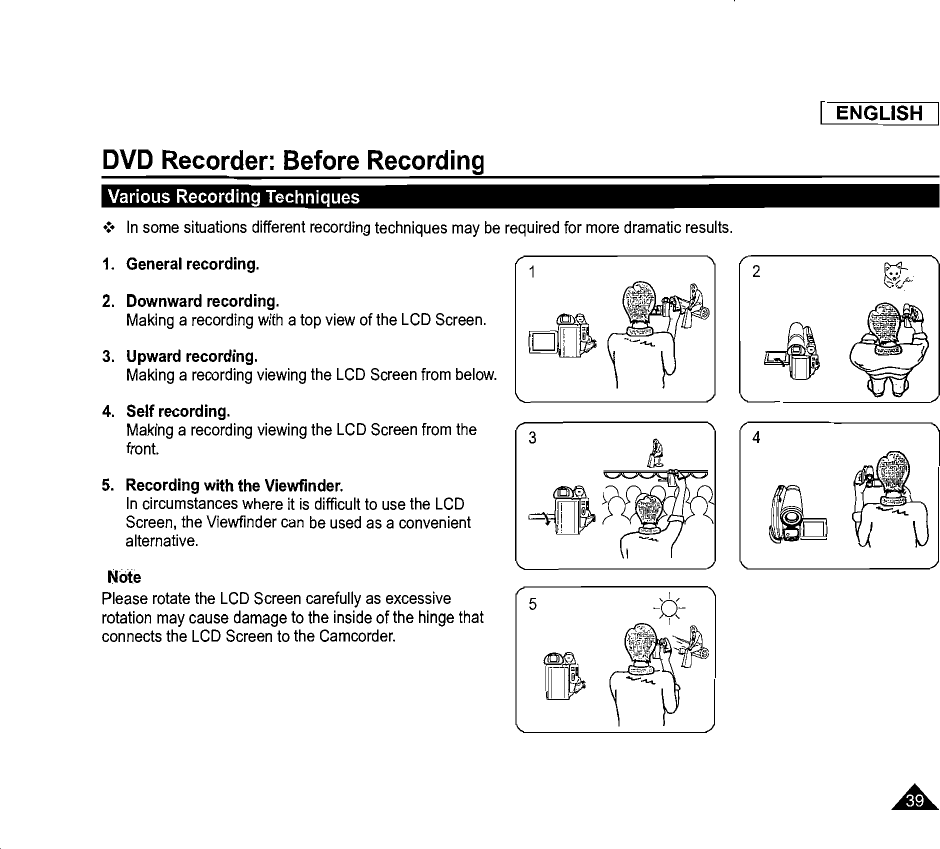 ENGLISH

DVD Recorder: Before Recording

Various Recording Techniques

❖ In some situations different recording techniques may be required for more dramatic results.

1. General recording.

2. Downward recording.
Making a recording with a top view of the LCD Screen.

3. Upward recording.
Making a recording viewing the LCD Screen from below.

4. Self recording.
Making a recording viewing the LCD Screen from the front.

5. Recording with the Viewfinder.
In circumstances where it is difficult to use the LCD Screen, the Viewfinder can be used as a convenient alternative.

Note
Please rotate the LCD Screen carefully as excessive rotation may cause damage to the inside of the hinge that connects the LCD Screen to the Camcorder.

1

2

3

4

5

39