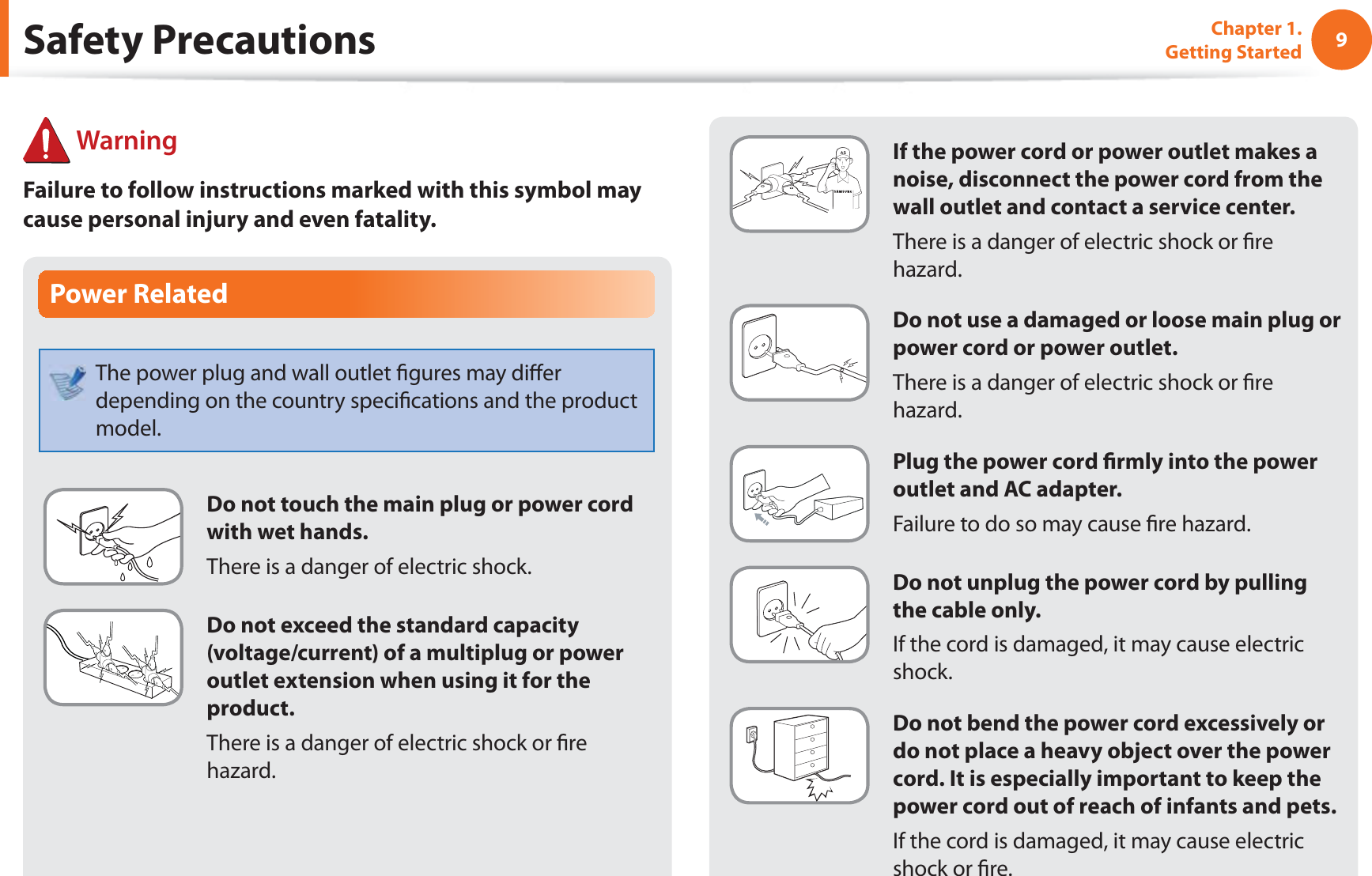 Safety Precautions

Chapter 1.
Getting Started

9

Warning

Failure to follow instructions marked with this symbol may cause personal injury and even fatality.

Power Related

The power plug and wall outlet figures may differ depending on the country specifications and the product model.

Do not touch the main plug or power cord with wet hands.

There is a danger of electric shock.

Do not exceed the standard capacity (voltage/current) of a multiplug or power outlet extension when using it for the product.

There is a danger of electric shock or fire hazard.

If the power cord or power outlet makes a noise, disconnect the power cord from the wall outlet and contact a service center.

There is a danger of electric shock or fire hazard.

Do not use a damaged or loose main plug or power cord or power outlet.

There is a danger of electric shock or fire hazard.

Plug the power cord firmly into the power outlet and AC adapter.

Failure to do so may cause fire hazard.

Do not unplug the power cord by pulling the cable only.

If the cord is damaged, it may cause electric shock.

Do not bend the power cord excessively or do not place a heavy object over the power cord. It is especially important to keep the power cord out of reach of infants and pets.

If the cord is damaged, it may cause electric shock or fire.