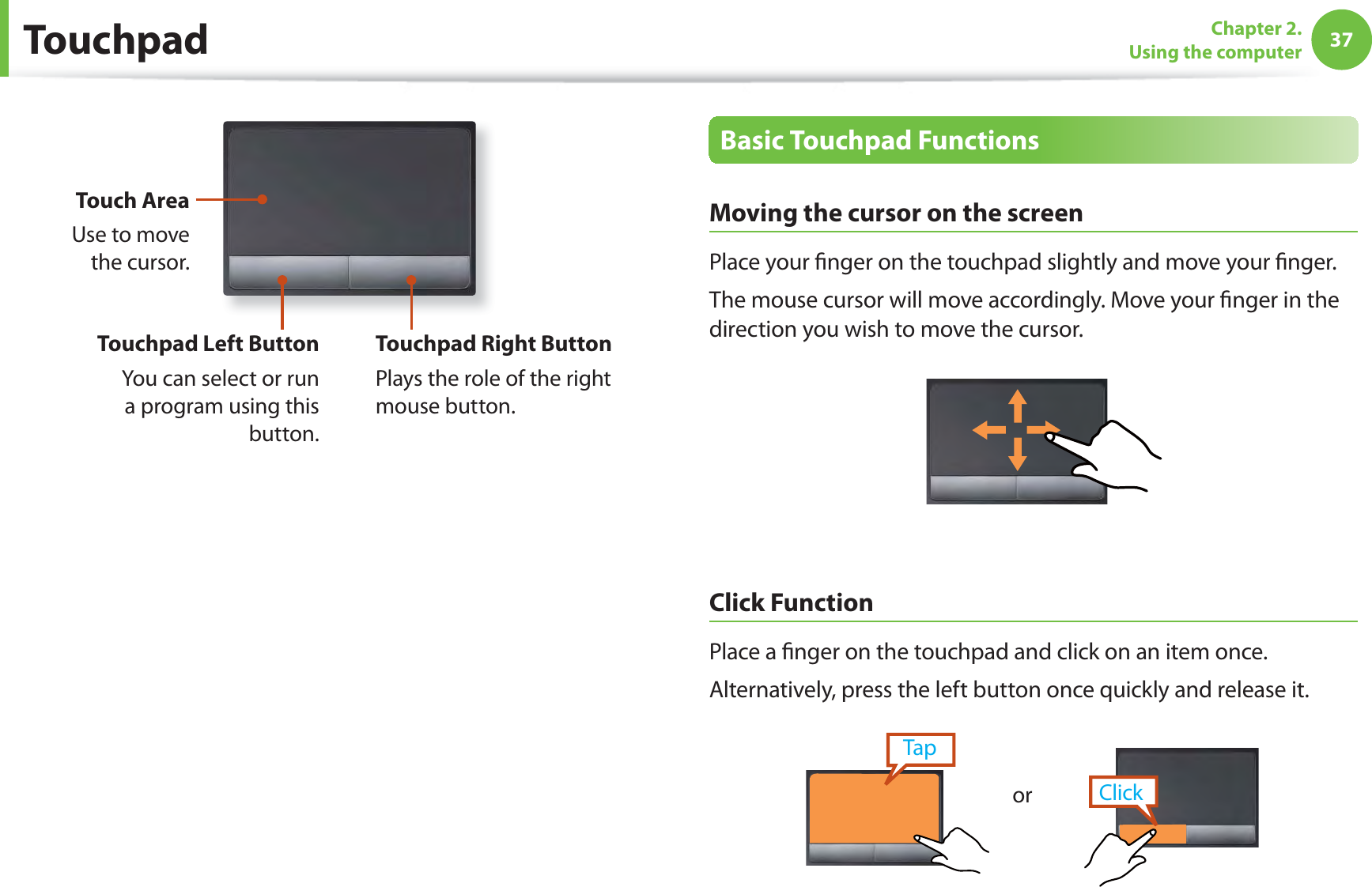 Touchpad

Chapter 2.
Using the computer
37

Touch Area
Use to move the cursor.

Touchpad Left Button
You can select or run a program using this button.

Touchpad Right Button
Plays the role of the right mouse button.

Basic Touchpad Functions

Moving the cursor on the screen

Place your finger on the touchpad slightly and move your finger.

The mouse cursor will move accordingly. Move your finger in the direction you wish to move the cursor.

Click Function

Place a finger on the touchpad and click on an item once.

Alternatively, press the left button once quickly and release it.

Tap

or

Click