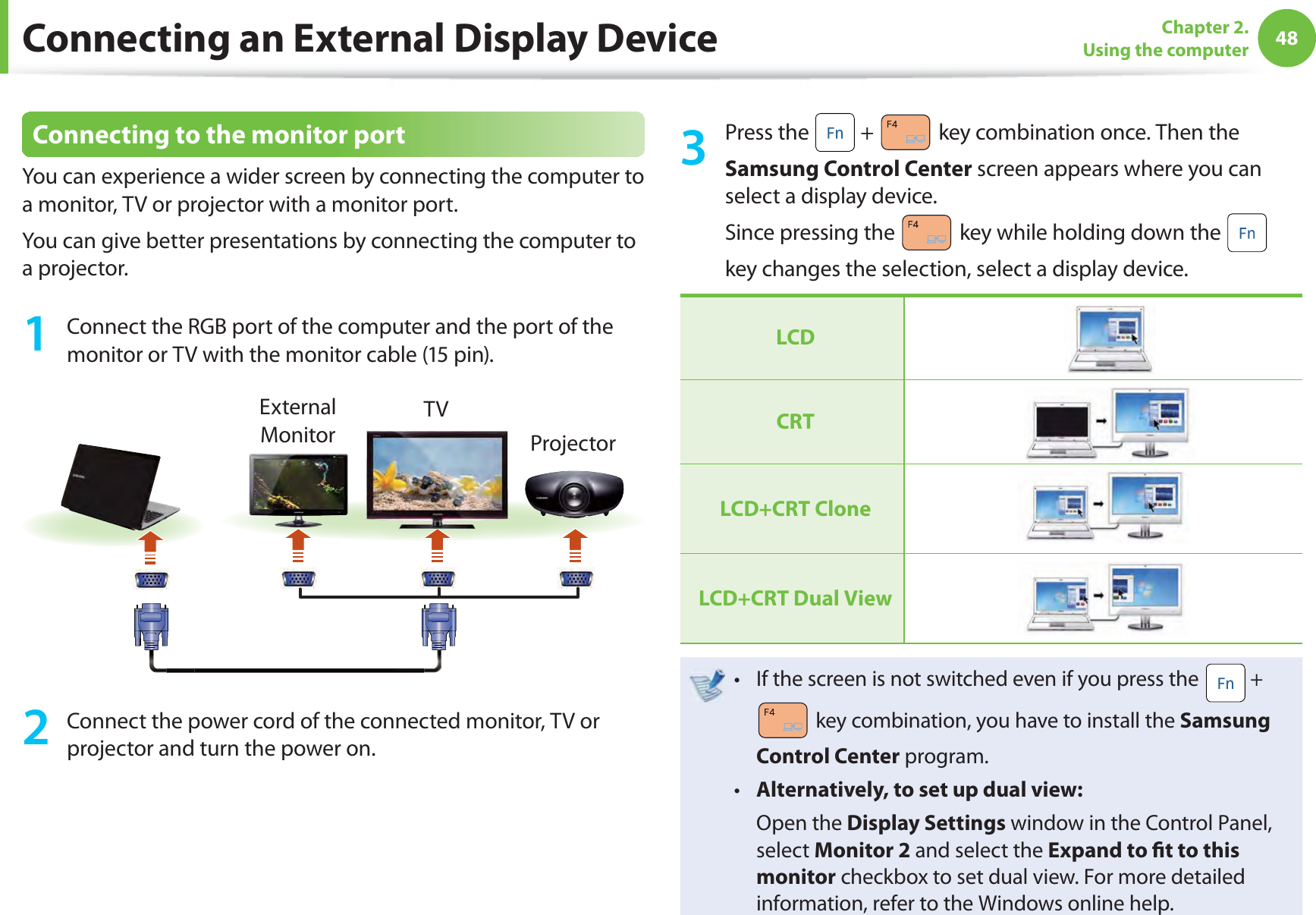 Connecting an External Display Device

Chapter 2. Using the computer

48

Connecting to the monitor port

You can experience a wider screen by connecting the computer to a monitor, TV or projector with a monitor port.

You can give better presentations by connecting the computer to a projector.

1 Connect the RGB port of the computer and the port of the monitor or TV with the monitor cable (15 pin).

External Monitor

TV

Projector

2 Connect the power cord of the connected monitor, TV or projector and turn the power on.

3 Press the Fn + F4 key combination once. Then the **Samsung Control Center** screen appears where you can select a display device.

Since pressing the F4 key while holding down the Fn key changes the selection, select a display device.

| LCD | |
|---|---|
| CRT | |
| LCD+CRT Clone | |
| LCD+CRT Dual View | |

• If the screen is not switched even if you press the Fn + F4 key combination, you have to install the **Samsung Control Center** program.

• **Alternatively, to set up dual view:**

Open the **Display Settings** window in the Control Panel, select **Monitor 2** and select the **Expand to fit to this monitor** checkbox to set dual view. For more detailed information, refer to the Windows online help.