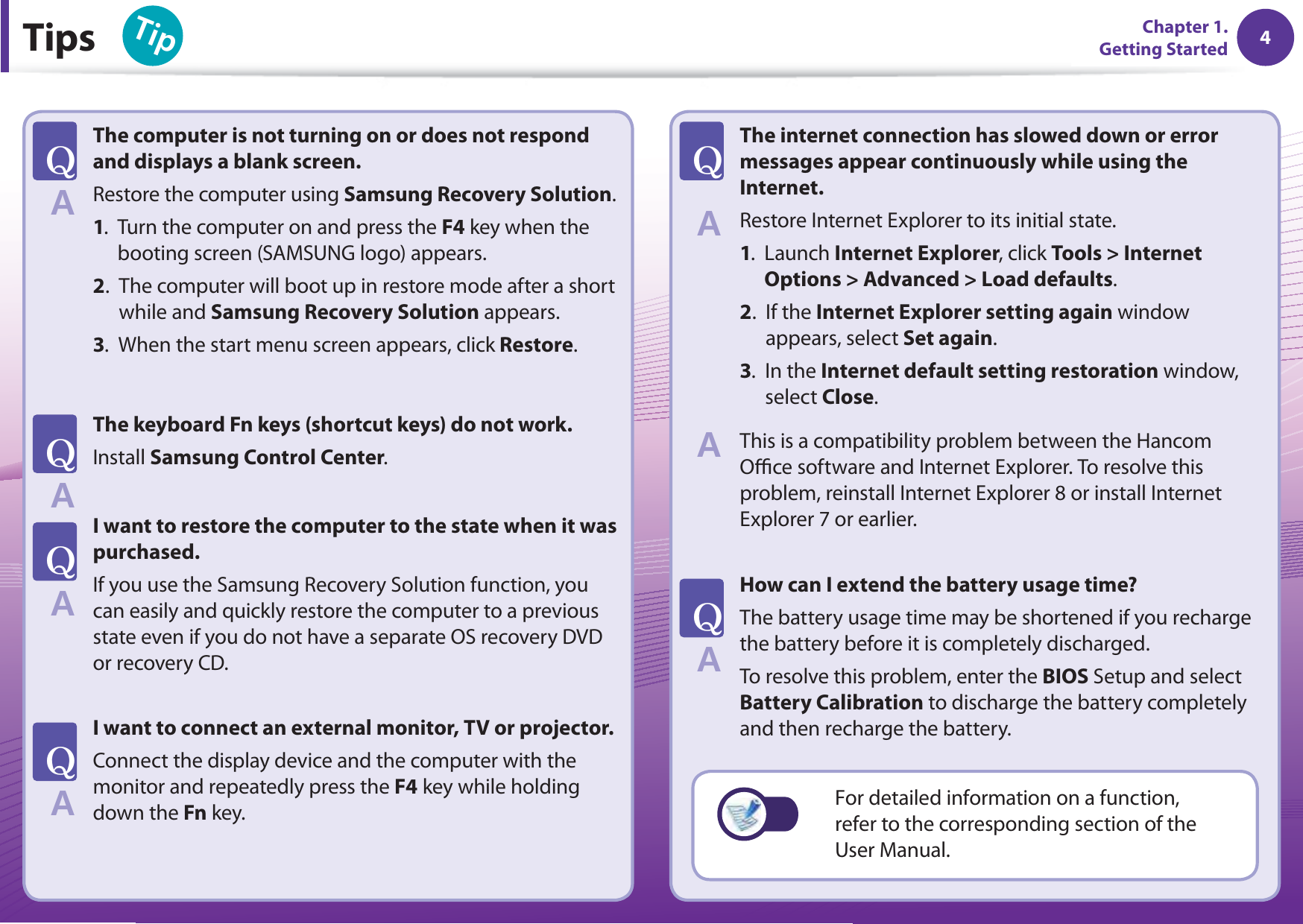 Tips Tip

Chapter 1. Getting Started 4

Q The computer is not turning on or does not respond and displays a blank screen.

A Restore the computer using Samsung Recovery Solution.

1. Turn the computer on and press the F4 key when the booting screen (SAMSUNG logo) appears.

2. The computer will boot up in restore mode after a short while and Samsung Recovery Solution appears.

3. When the start menu screen appears, click Restore.

Q The keyboard Fn keys (shortcut keys) do not work.

A Install Samsung Control Center.

Q I want to restore the computer to the state when it was purchased.

A If you use the Samsung Recovery Solution function, you can easily and quickly restore the computer to a previous state even if you do not have a separate OS recovery DVD or recovery CD.

Q I want to connect an external monitor, TV or projector.

A Connect the display device and the computer with the monitor and repeatedly press the F4 key while holding down the Fn key.

Q The internet connection has slowed down or error messages appear continuously while using the Internet.

A Restore Internet Explorer to its initial state.

1. Launch Internet Explorer, click Tools > Internet Options > Advanced > Load defaults.

2. If the Internet Explorer setting again window appears, select Set again.

3. In the Internet default setting restoration window, select Close.

A This is a compatibility problem between the Hancom Office software and Internet Explorer. To resolve this problem, reinstall Internet Explorer 8 or install Internet Explorer 7 or earlier.

Q How can I extend the battery usage time?

A The battery usage time may be shortened if you recharge the battery before it is completely discharged.

To resolve this problem, enter the BIOS Setup and select Battery Calibration to discharge the battery completely and then recharge the battery.

For detailed information on a function, refer to the corresponding section of the User Manual.