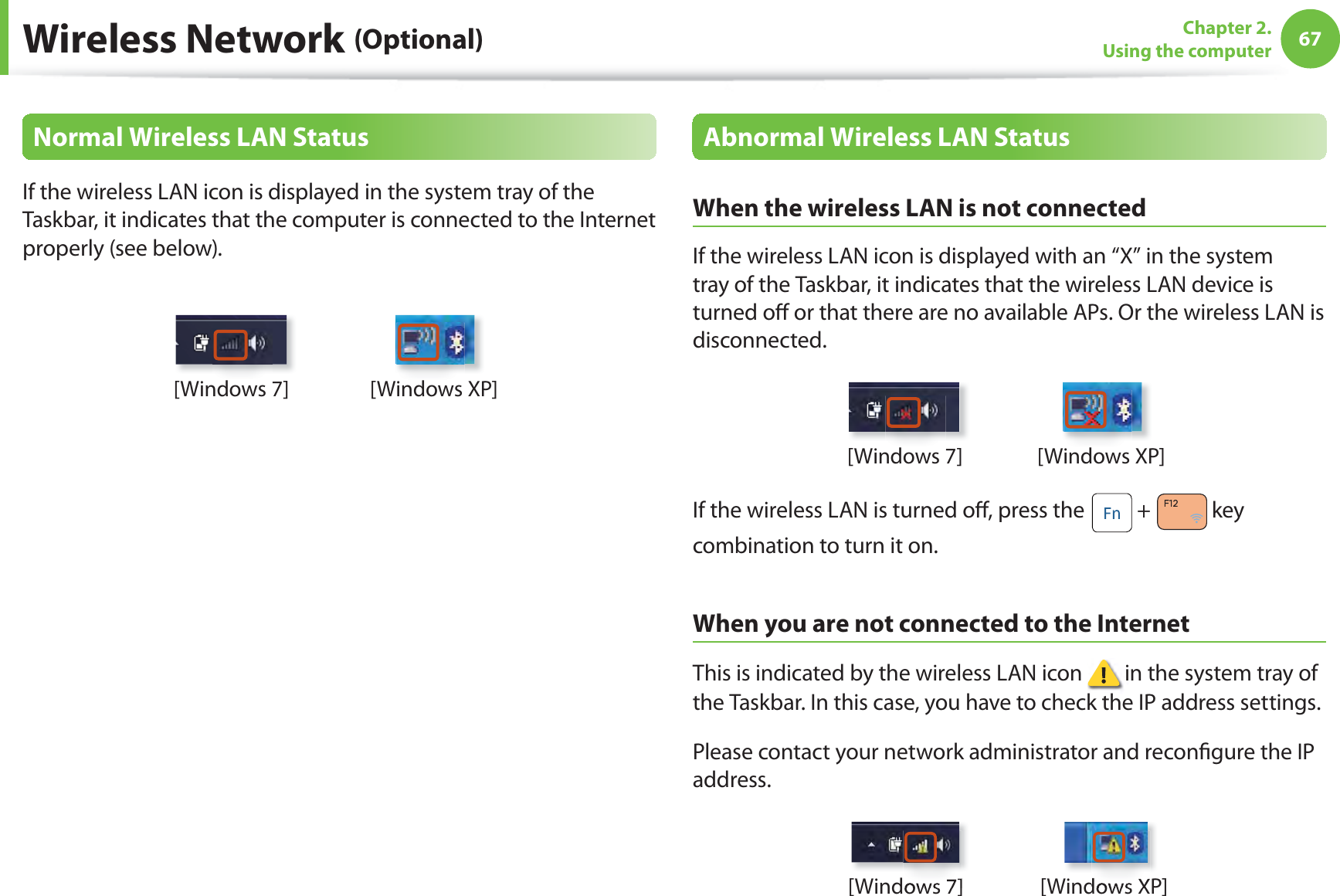 Wireless Network (Optional)

Chapter 2.
Using the computer

67

Normal Wireless LAN Status

If the wireless LAN icon is displayed in the system tray of the Taskbar, it indicates that the computer is connected to the Internet properly (see below).

[Windows 7] [Windows XP]

Abnormal Wireless LAN Status

When the wireless LAN is not connected

If the wireless LAN icon is displayed with an “X” in the system tray of the Taskbar, it indicates that the wireless LAN device is turned off or that there are no available APs. Or the wireless LAN is disconnected.

[Windows 7] [Windows XP]

If the wireless LAN is turned off, press the Fn + F12 key combination to turn it on.

When you are not connected to the Internet

This is indicated by the wireless LAN icon in the system tray of the Taskbar. In this case, you have to check the IP address settings.

Please contact your network administrator and reconfigure the IP address.

[Windows 7] [Windows XP]