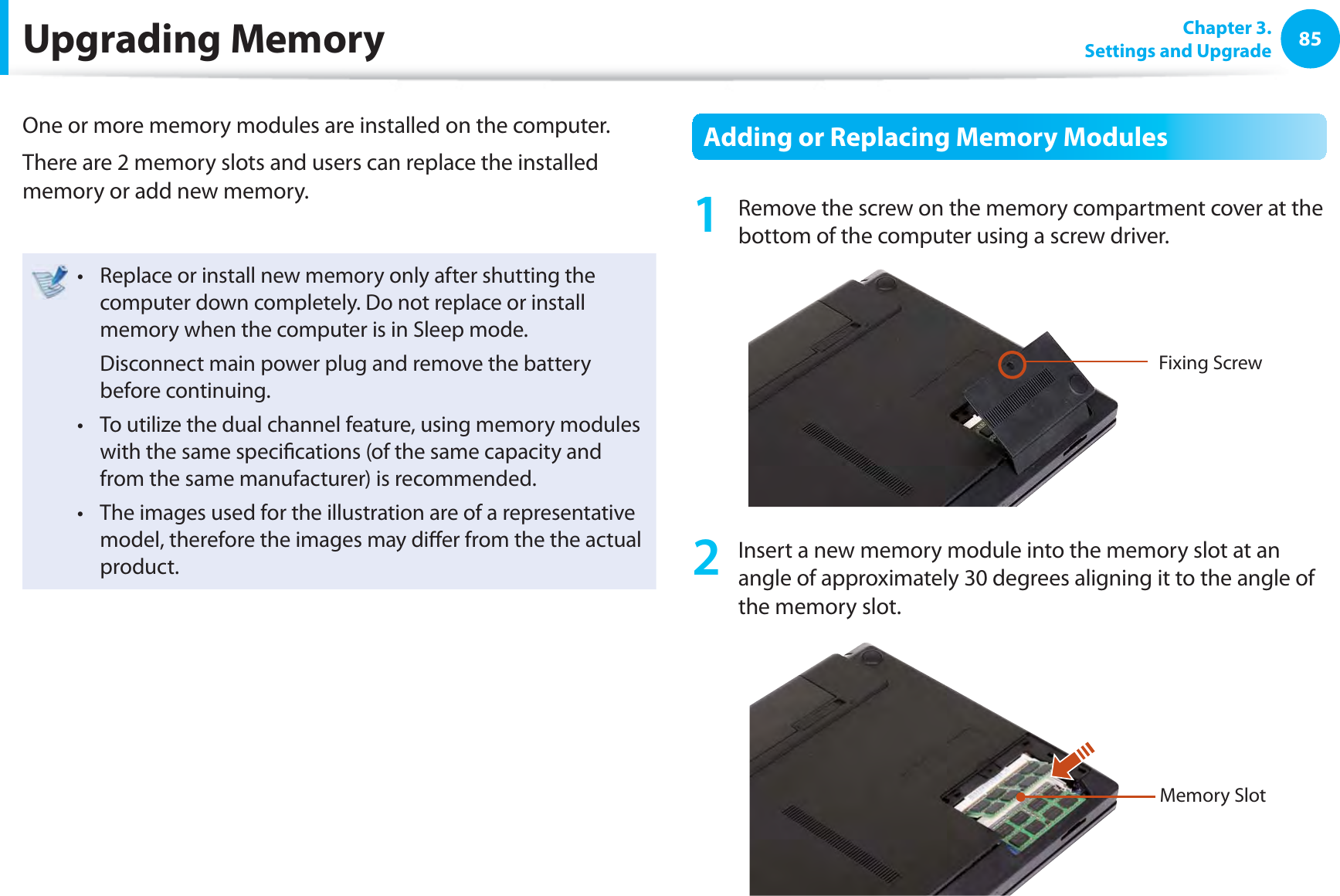 Upgrading Memory

Chapter 3.
Settings and Upgrade

85

One or more memory modules are installed on the computer.

There are 2 memory slots and users can replace the installed memory or add new memory.

• Replace or install new memory only after shutting the computer down completely. Do not replace or install memory when the computer is in Sleep mode.

Disconnect main power plug and remove the battery before continuing.

• To utilize the dual channel feature, using memory modules with the same specifications (of the same capacity and from the same manufacturer) is recommended.

• The images used for the illustration are of a representative model, therefore the images may differ from the the actual product.

Adding or Replacing Memory Modules

1 Remove the screw on the memory compartment cover at the bottom of the computer using a screw driver.

Fixing Screw

2 Insert a new memory module into the memory slot at an angle of approximately 30 degrees aligning it to the angle of the memory slot.

Memory Slot