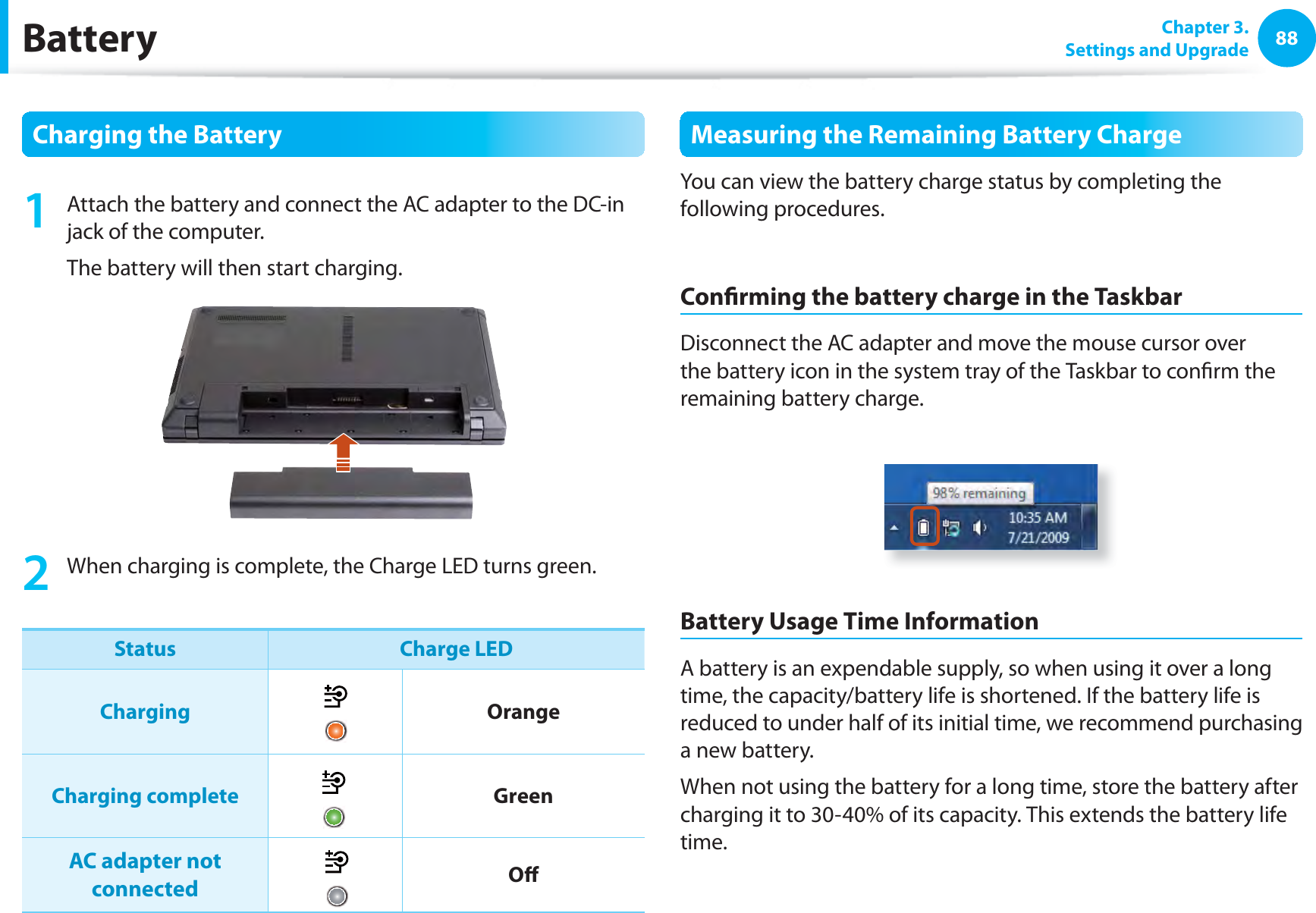 Battery

Chapter 3. Settings and Upgrade 88

Charging the Battery

1 Attach the battery and connect the AC adapter to the DC-in jack of the computer.

The battery will then start charging.

2 When charging is complete, the Charge LED turns green.

| Status | Charge LED | |
|---|---|---|
| Charging | | Orange |
| Charging complete | | Green |
| AC adapter not connected | | Off |

Measuring the Remaining Battery Charge

You can view the battery charge status by completing the following procedures.

Confirming the battery charge in the Taskbar

Disconnect the AC adapter and move the mouse cursor over the battery icon in the system tray of the Taskbar to confirm the remaining battery charge.

98% remaining
10:35 AM
7/21/2009

Battery Usage Time Information

A battery is an expendable supply, so when using it over a long time, the capacity/battery life is shortened. If the battery life is reduced to under half of its initial time, we recommend purchasing a new battery.

When not using the battery for a long time, store the battery after charging it to 30-40% of its capacity. This extends the battery life time.