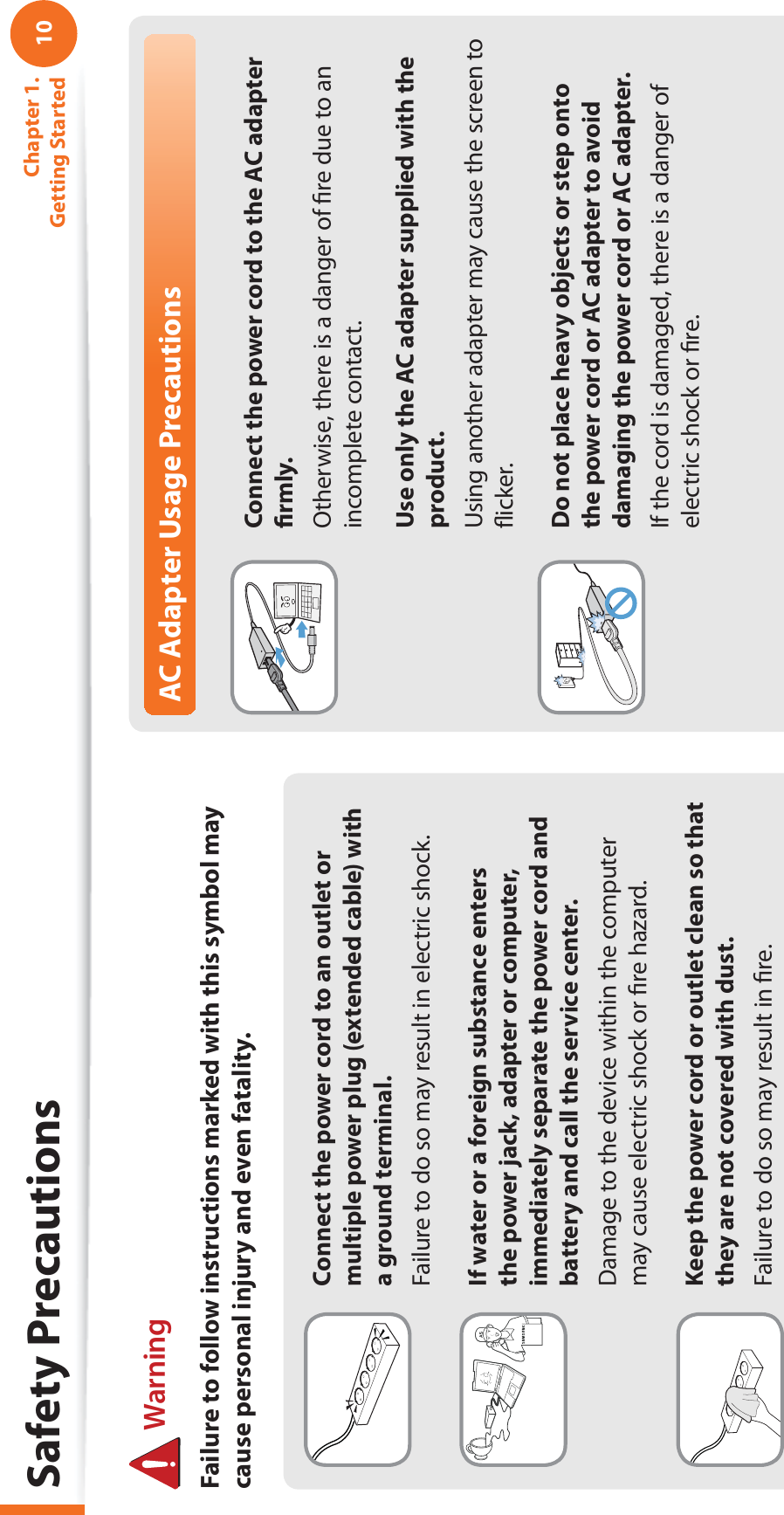 Safety Precautions

Chapter 1. Getting Started 10

Warning

Failure to follow instructions marked with this symbol may cause personal injury and even fatality.

Connect the power cord to an outlet or multiple power plug (extended cable) with a ground terminal.

Failure to do so may result in electric shock.

If water or a foreign substance enters the power jack, adapter or computer, immediately separate the power cord and battery and call the service center.

Damage to the device within the computer may cause electric shock or fire hazard.

Keep the power cord or outlet clean so that they are not covered with dust.

Failure to do so may result in fire.

AC Adapter Usage Precautions

Connect the power cord to the AC adapter firmly.

Otherwise, there is a danger of fire due to an incomplete contact.

Use only the AC adapter supplied with the product.

Using another adapter may cause the screen to flicker.

Do not place heavy objects or step onto the power cord or AC adapter to avoid damaging the power cord or AC adapter.

If the cord is damaged, there is a danger of electric shock or fire.