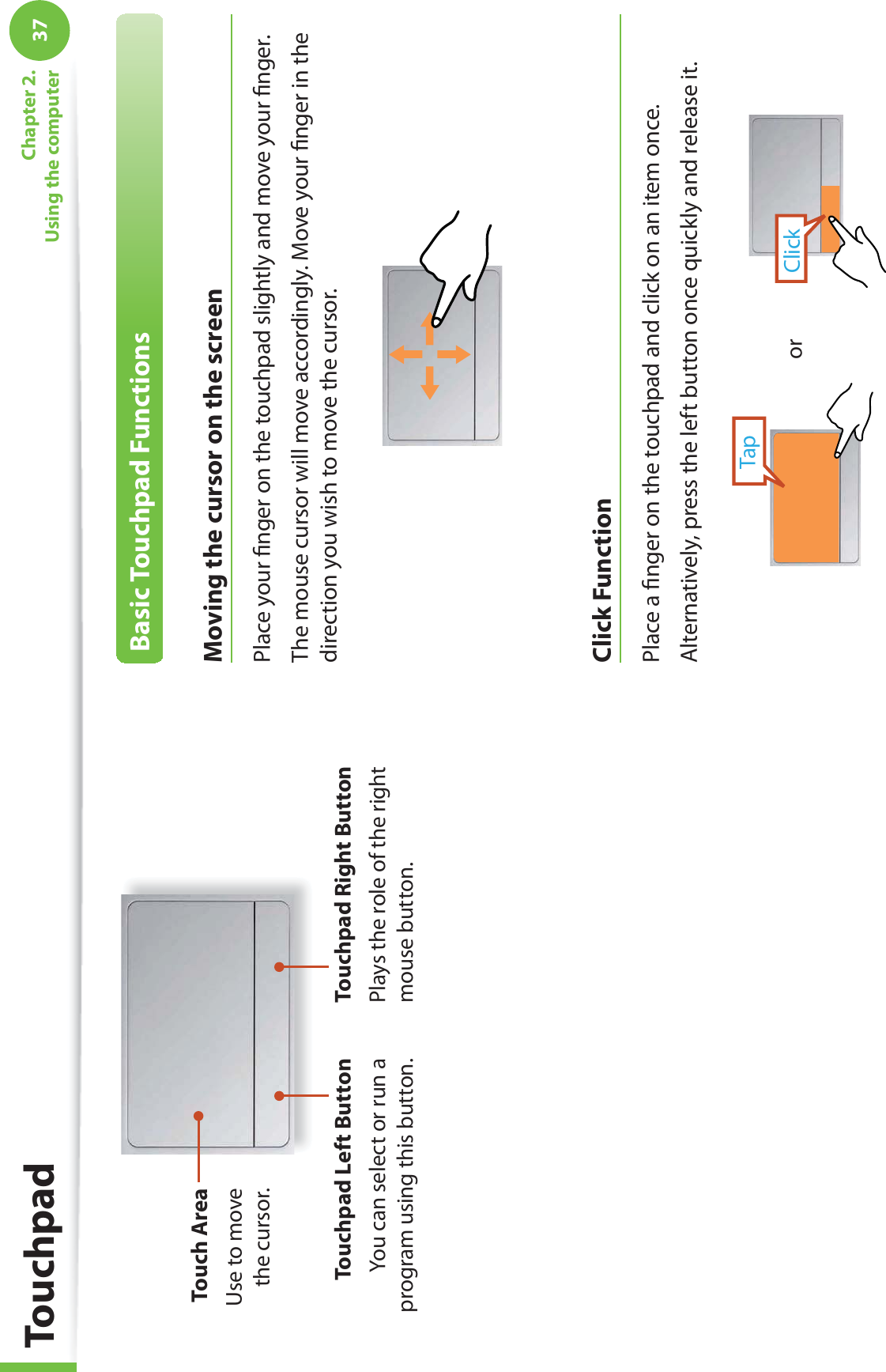 Touchpad

Chapter 2.
Using the computer

37

Touch Area
Use to move the cursor.

Touchpad Left Button
You can select or run a program using this button.

Touchpad Right Button
Plays the role of the right mouse button.

Basic Touchpad Functions

Moving the cursor on the screen

Place your finger on the touchpad slightly and move your finger.

The mouse cursor will move accordingly. Move your finger in the direction you wish to move the cursor.

Click Function

Place a finger on the touchpad and click on an item once.

Alternatively, press the left button once quickly and release it.

Tap

or

Click