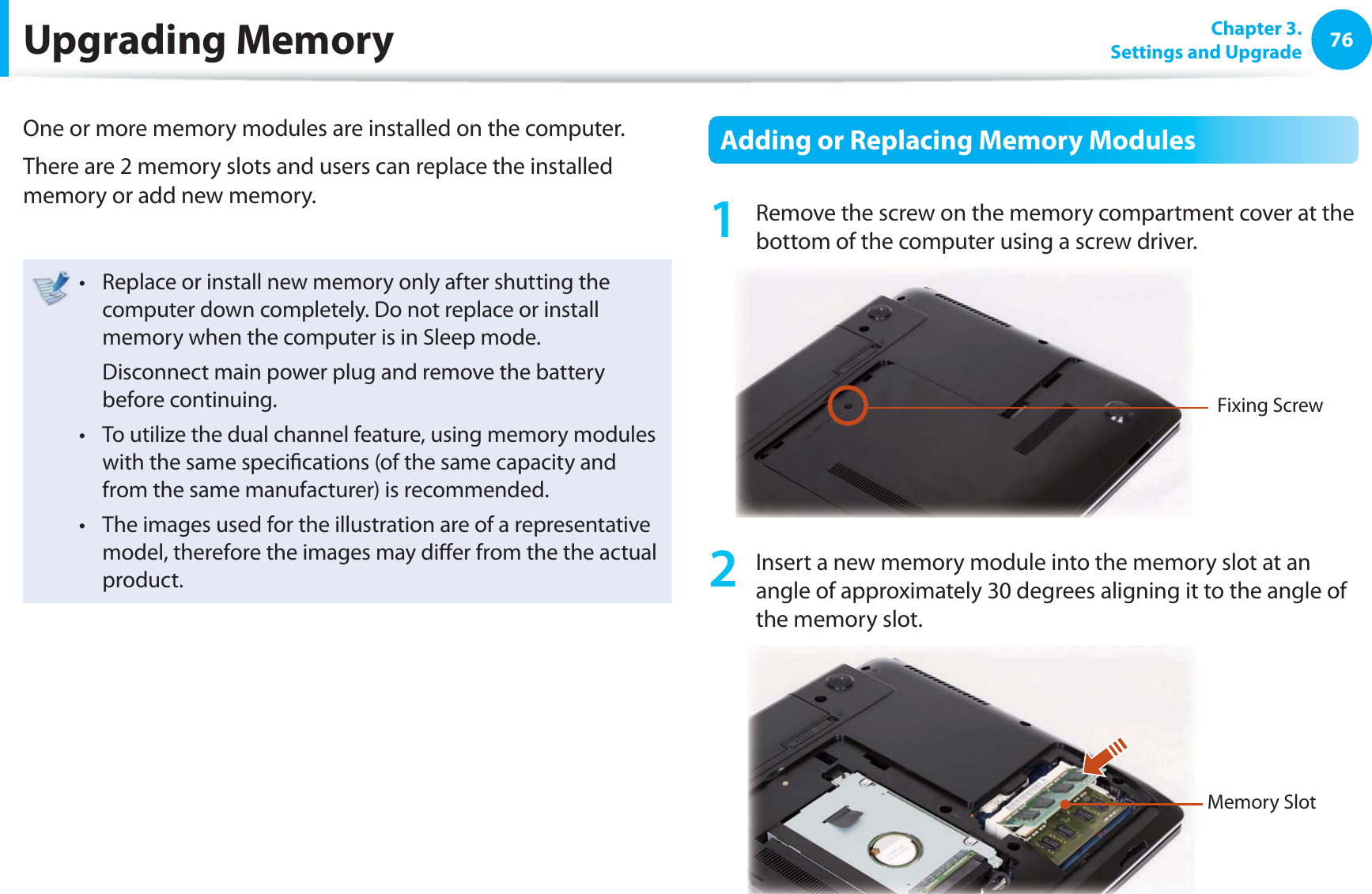 Upgrading Memory

Chapter 3.
Settings and Upgrade
76

One or more memory modules are installed on the computer.

There are 2 memory slots and users can replace the installed memory or add new memory.

• Replace or install new memory only after shutting the computer down completely. Do not replace or install memory when the computer is in Sleep mode.

Disconnect main power plug and remove the battery before continuing.

• To utilize the dual channel feature, using memory modules with the same specifications (of the same capacity and from the same manufacturer) is recommended.

• The images used for the illustration are of a representative model, therefore the images may differ from the the actual product.

Adding or Replacing Memory Modules

1 Remove the screw on the memory compartment cover at the bottom of the computer using a screw driver.

Fixing Screw

2 Insert a new memory module into the memory slot at an angle of approximately 30 degrees aligning it to the angle of the memory slot.

Memory Slot