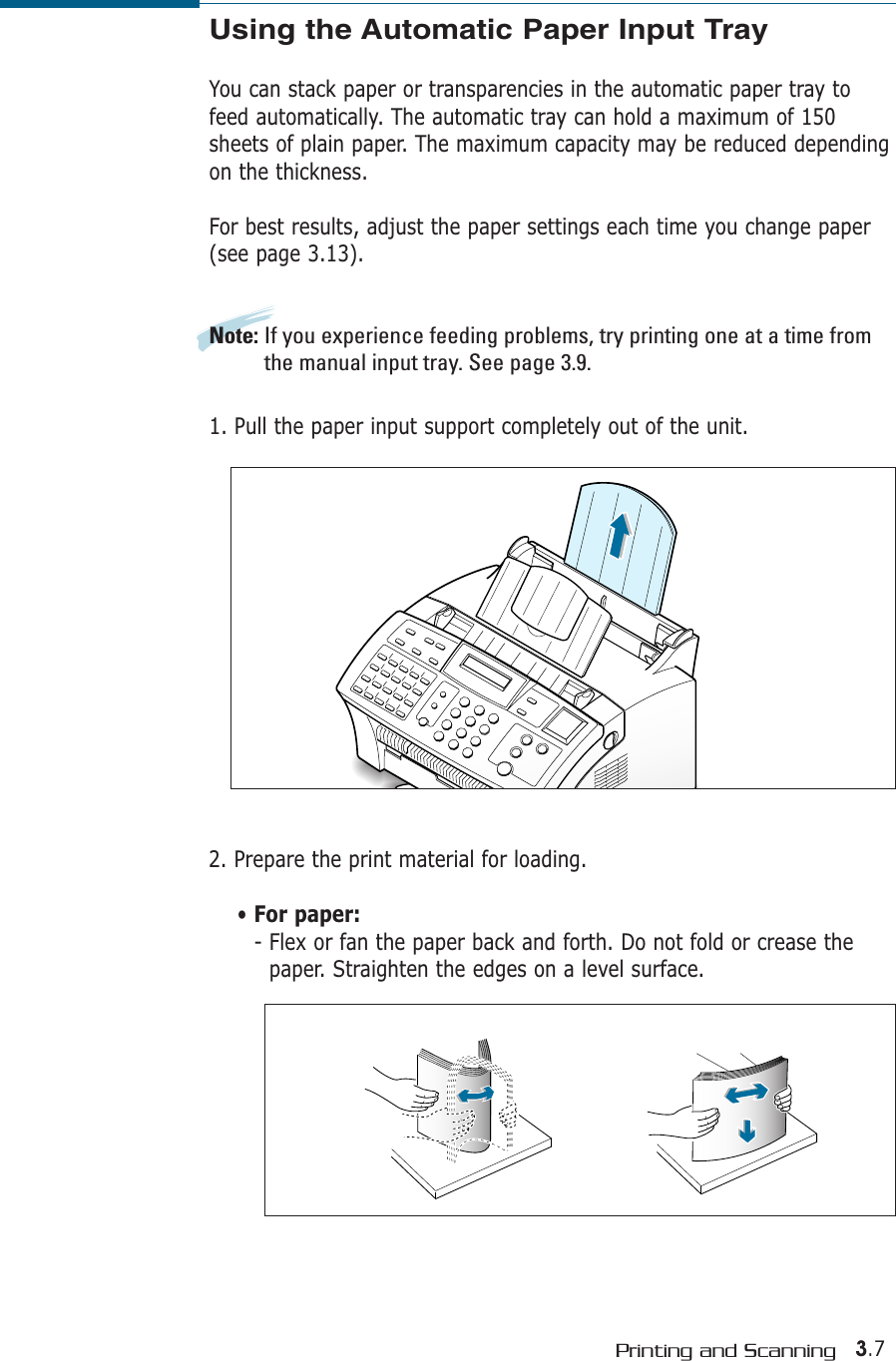 Using the Automatic Paper Input Tray

You can stack paper or transparencies in the automatic paper tray to feed automatically. The automatic tray can hold a maximum of 150 sheets of plain paper. The maximum capacity may be reduced depending on the thickness.

For best results, adjust the paper settings each time you change paper (see page 3.13).

Note: If you experience feeding problems, try printing one at a time from the manual input tray. See page 3.9.

1. Pull the paper input support completely out of the unit.

2. Prepare the print material for loading.

• For paper:
- Flex or fan the paper back and forth. Do not fold or crease the paper. Straighten the edges on a level surface.

Printing and Scanning 3.7