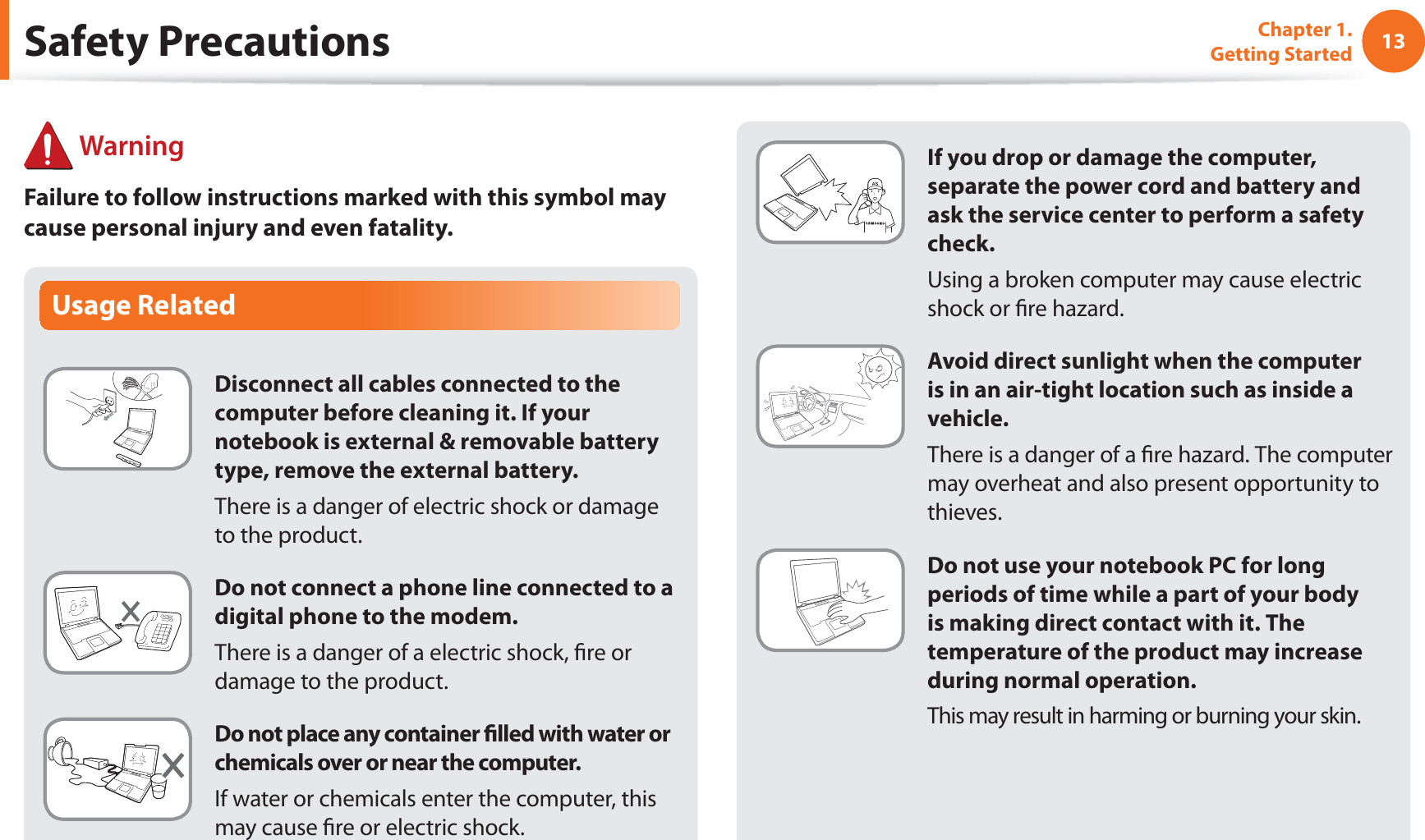 Safety Precautions

Chapter 1. Getting Started

13

Warning

Failure to follow instructions marked with this symbol may cause personal injury and even fatality.

Usage Related

Disconnect all cables connected to the computer before cleaning it. If your notebook is external & removable battery type, remove the external battery.

There is a danger of electric shock or damage to the product.

Do not connect a phone line connected to a digital phone to the modem.

There is a danger of a electric shock, fire or damage to the product.

Do not place any container filled with water or chemicals over or near the computer.

If water or chemicals enter the computer, this may cause fire or electric shock.

If you drop or damage the computer, separate the power cord and battery and ask the service center to perform a safety check.

Using a broken computer may cause electric shock or fire hazard.

Avoid direct sunlight when the computer is in an air-tight location such as inside a vehicle.

There is a danger of a fire hazard. The computer may overheat and also present opportunity to thieves.

Do not use your notebook PC for long periods of time while a part of your body is making direct contact with it. The temperature of the product may increase during normal operation.

This may result in harming or burning your skin.