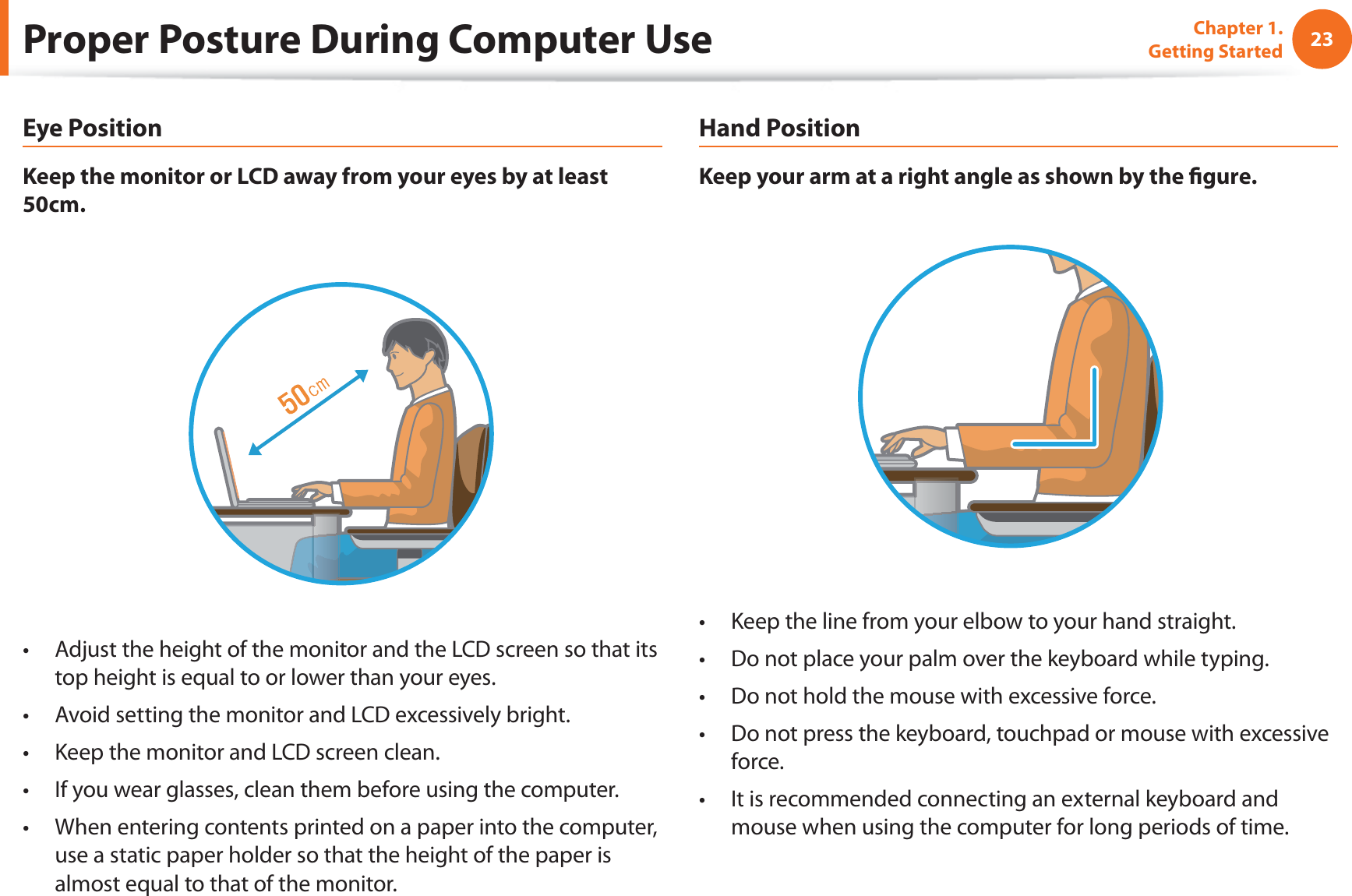 Proper Posture During Computer Use

Chapter 1. Getting Started

23

Eye Position

Keep the monitor or LCD away from your eyes by at least 50cm.

50cm

• Adjust the height of the monitor and the LCD screen so that its top height is equal to or lower than your eyes.

• Avoid setting the monitor and LCD excessively bright.

• Keep the monitor and LCD screen clean.

• If you wear glasses, clean them before using the computer.

• When entering contents printed on a paper into the computer, use a static paper holder so that the height of the paper is almost equal to that of the monitor.

Hand Position

Keep your arm at a right angle as shown by the figure.

• Keep the line from your elbow to your hand straight.

• Do not place your palm over the keyboard while typing.

• Do not hold the mouse with excessive force.

• Do not press the keyboard, touchpad or mouse with excessive force.

• It is recommended connecting an external keyboard and mouse when using the computer for long periods of time.