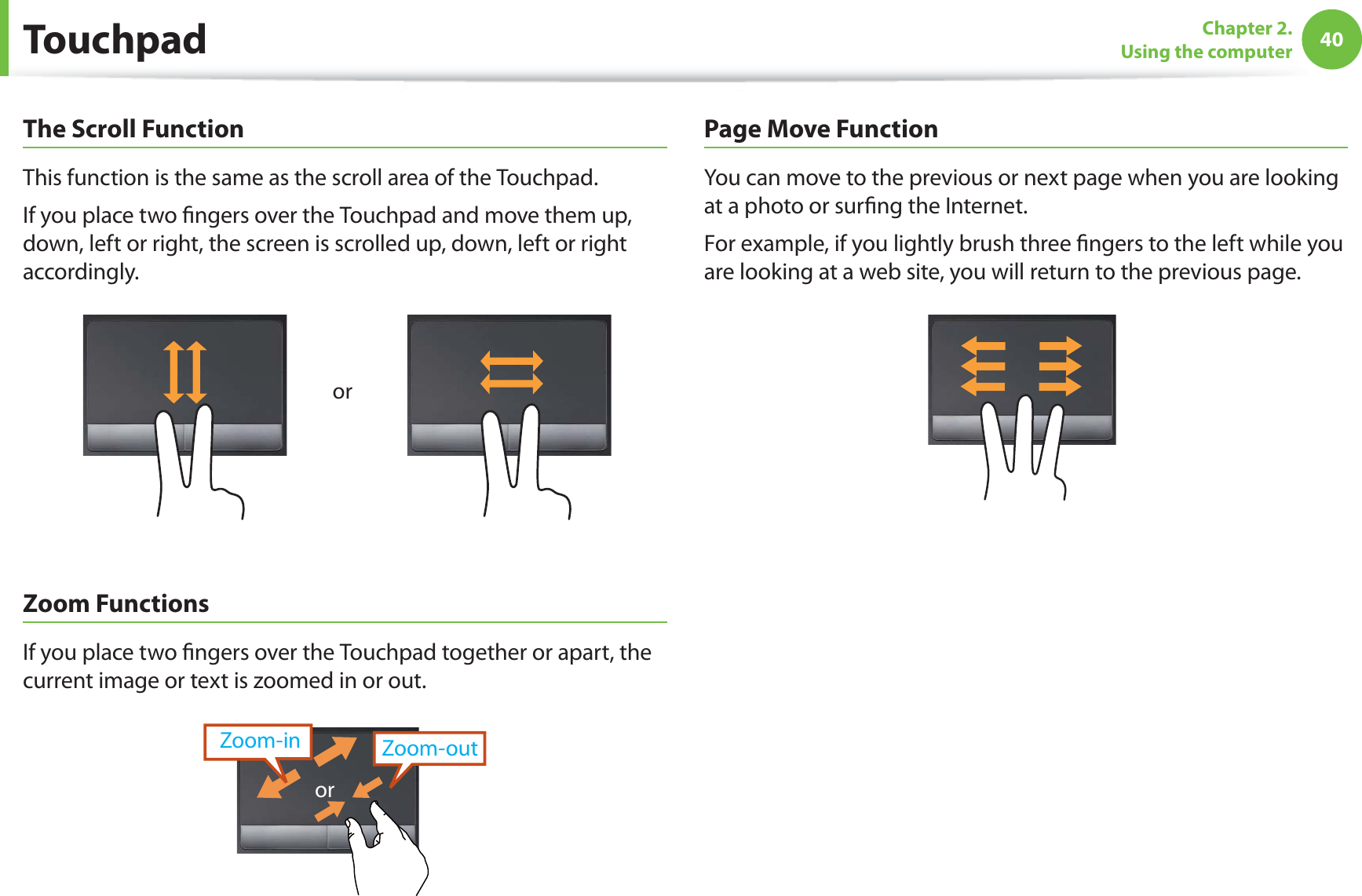 Touchpad

Chapter 2.
Using the computer
40

The Scroll Function

This function is the same as the scroll area of the Touchpad.

If you place two fingers over the Touchpad and move them up, down, left or right, the screen is scrolled up, down, left or right accordingly.

or

Zoom Functions

If you place two fingers over the Touchpad together or apart, the current image or text is zoomed in or out.

Zoom-in
or
Zoom-out

Page Move Function

You can move to the previous or next page when you are looking at a photo or surfing the Internet.

For example, if you lightly brush three fingers to the left while you are looking at a web site, you will return to the previous page.