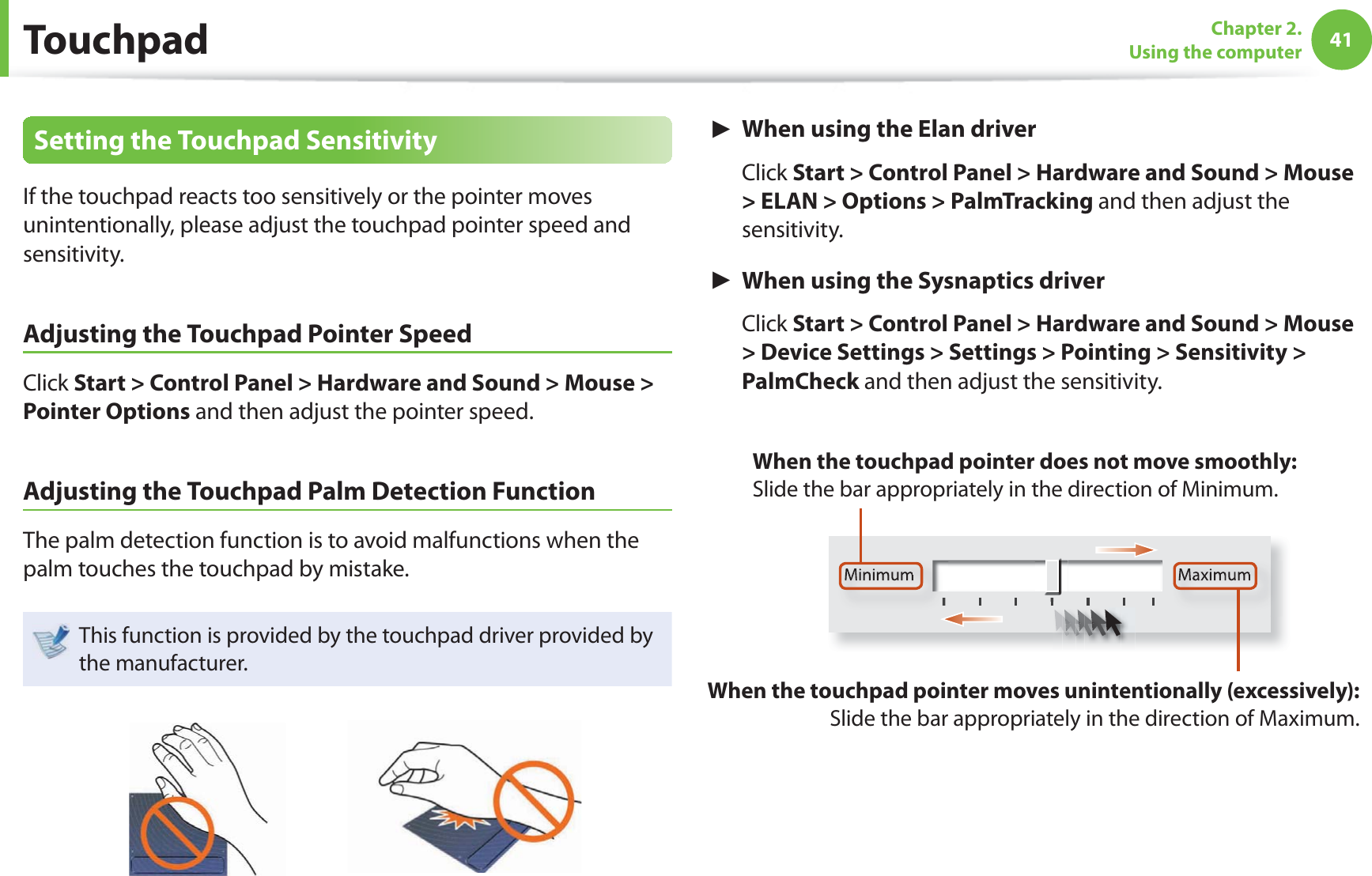 Touchpad

Chapter 2.
Using the computer
41

Setting the Touchpad Sensitivity

If the touchpad reacts too sensitively or the pointer moves unintentionally, please adjust the touchpad pointer speed and sensitivity.

Adjusting the Touchpad Pointer Speed

Click Start > Control Panel > Hardware and Sound > Mouse > Pointer Options and then adjust the pointer speed.

Adjusting the Touchpad Palm Detection Function

The palm detection function is to avoid malfunctions when the palm touches the touchpad by mistake.

This function is provided by the touchpad driver provided by the manufacturer.

► When using the Elan driver

Click Start > Control Panel > Hardware and Sound > Mouse > ELAN > Options > PalmTracking and then adjust the sensitivity.

► When using the Sysnaptics driver

Click Start > Control Panel > Hardware and Sound > Mouse > Device Settings > Settings > Pointing > Sensitivity > PalmCheck and then adjust the sensitivity.

When the touchpad pointer does not move smoothly:
Slide the bar appropriately in the direction of Minimum.

Minimum
Maximum

When the touchpad pointer moves unintentionally (excessively):
Slide the bar appropriately in the direction of Maximum.