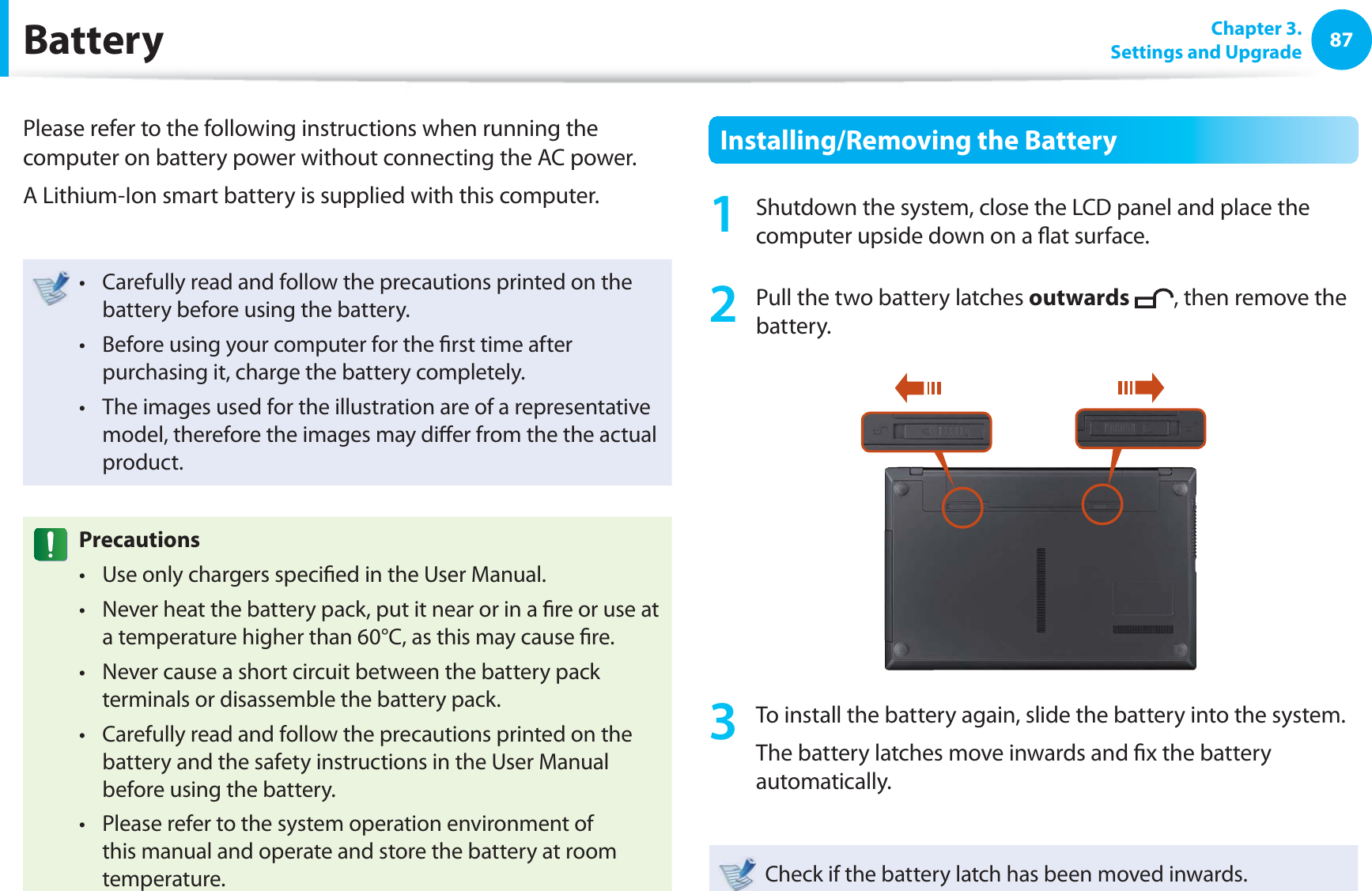 Battery

Chapter 3. Settings and Upgrade 87

Please refer to the following instructions when running the computer on battery power without connecting the AC power.

A Lithium-Ion smart battery is supplied with this computer.

• Carefully read and follow the precautions printed on the battery before using the battery.
• Before using your computer for the first time after purchasing it, charge the battery completely.
• The images used for the illustration are of a representative model, therefore the images may differ from the the actual product.

Precautions
• Use only chargers specified in the User Manual.
• Never heat the battery pack, put it near or in a fire or use at a temperature higher than 60°C, as this may cause fire.
• Never cause a short circuit between the battery pack terminals or disassemble the battery pack.
• Carefully read and follow the precautions printed on the battery and the safety instructions in the User Manual before using the battery.
• Please refer to the system operation environment of this manual and operate and store the battery at room temperature.

Installing/Removing the Battery

1 Shutdown the system, close the LCD panel and place the computer upside down on a flat surface.

2 Pull the two battery latches **outwards**, then remove the battery.

3 To install the battery again, slide the battery into the system.

The battery latches move inwards and fix the battery automatically.

Check if the battery latch has been moved inwards.