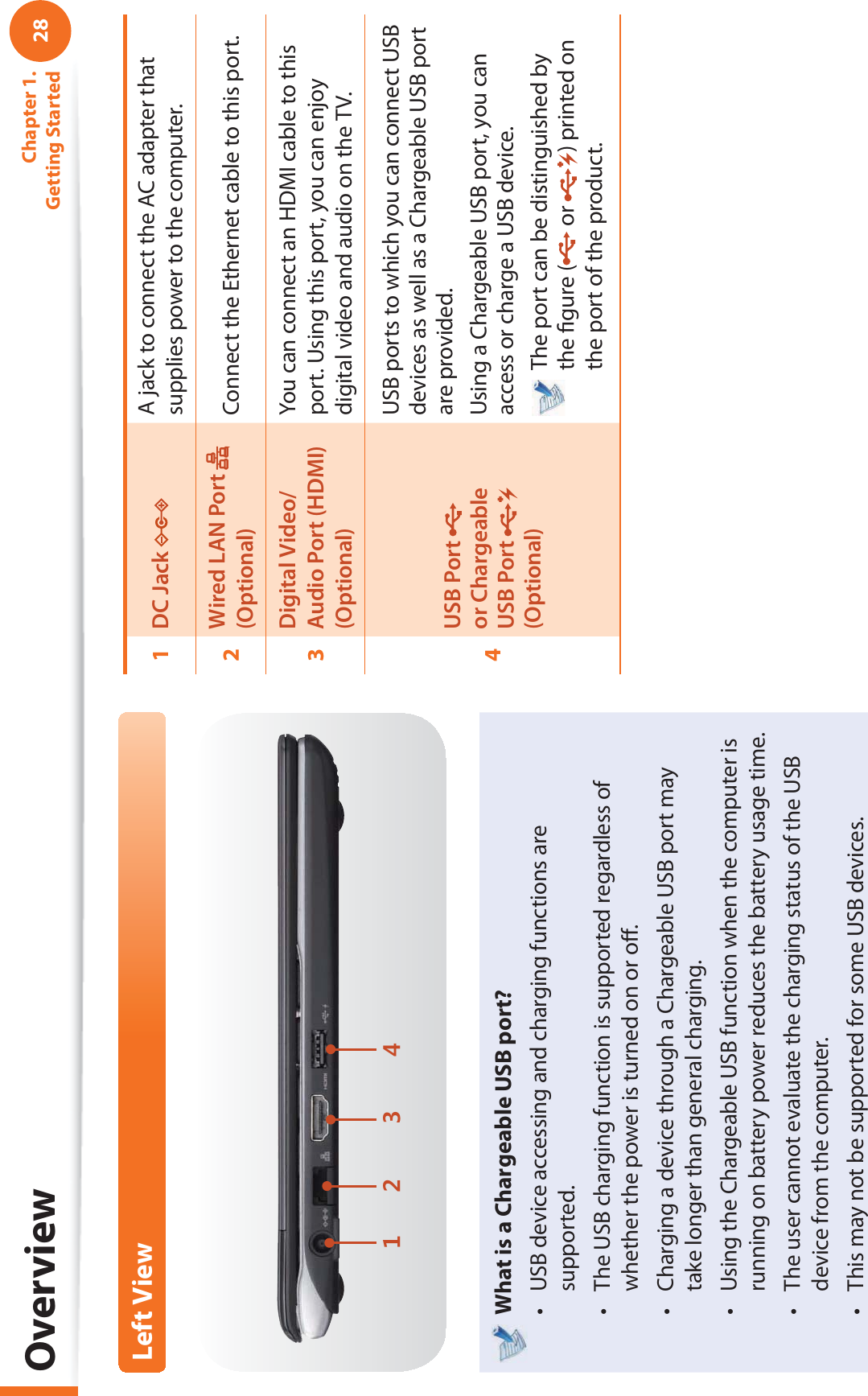 Overview

Chapter 1.
Getting Started
28

Left View

1 2 3 4

What is a Chargeable USB port?

• USB device accessing and charging functions are supported.
• The USB charging function is supported regardless of whether the power is turned on or off.
• Charging a device through a Chargeable USB port may take longer than general charging.
• Using the Chargeable USB function when the computer is running on battery power reduces the battery usage time.
• The user cannot evaluate the charging status of the USB device from the computer.
• This may not be supported for some USB devices.

| | | |
|---|---|---|
| 1 | DC Jack | A jack to connect the AC adapter that supplies power to the computer. |
| 2 | Wired LAN Port (Optional) | Connect the Ethernet cable to this port. |
| 3 | Digital Video/ Audio Port (HDMI) (Optional) | You can connect an HDMI cable to this port. Using this port, you can enjoy digital video and audio on the TV. |
| 4 | USB Port or Chargeable USB Port (Optional) | USB ports to which you can connect USB devices as well as a Chargeable USB port are provided. Using a Chargeable USB port, you can access or charge a USB device. The port can be distinguished by the figure ( or ) printed on the port of the product. |