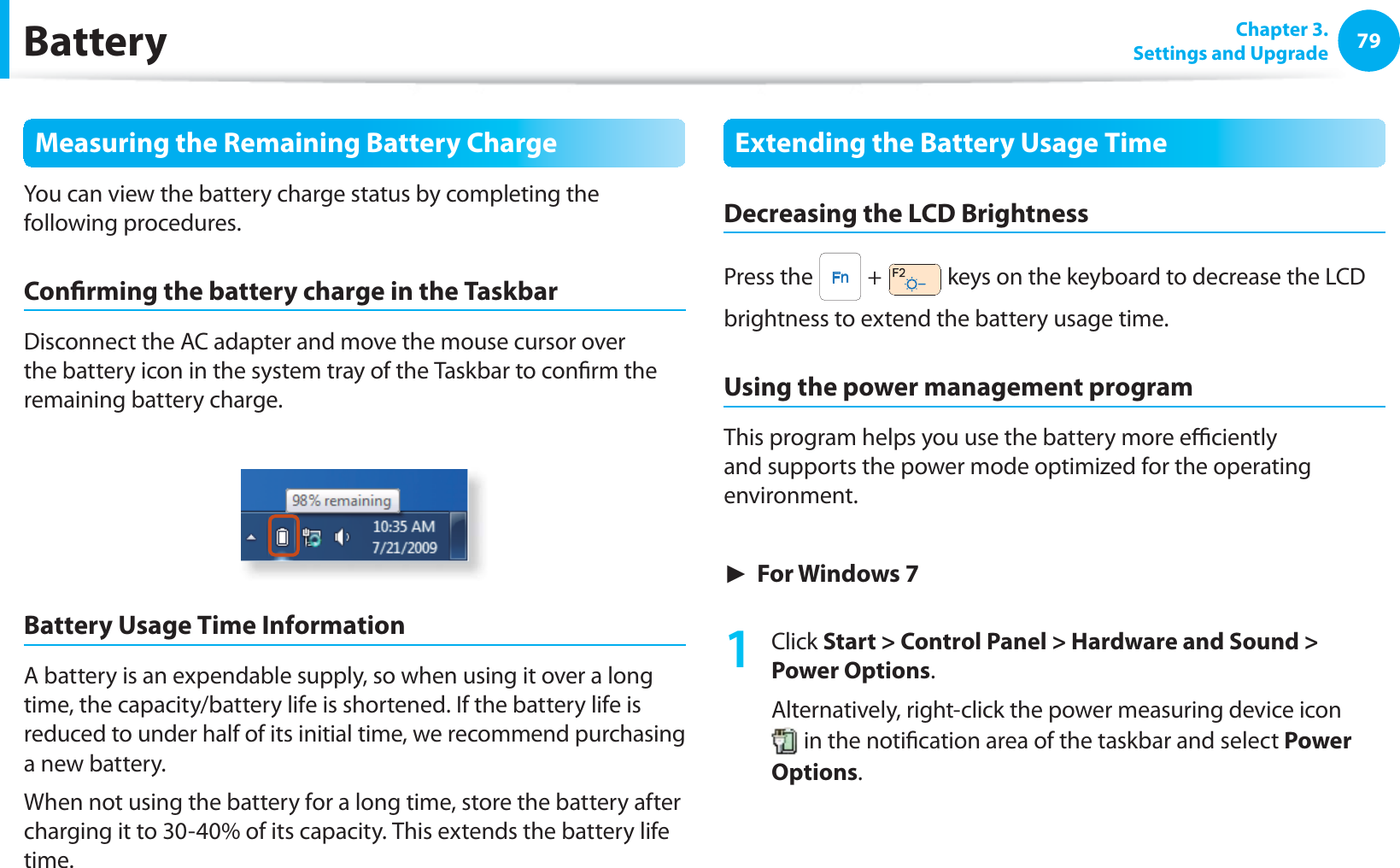 Battery

Chapter 3. Settings and Upgrade

79

Measuring the Remaining Battery Charge

You can view the battery charge status by completing the following procedures.

Confirming the battery charge in the Taskbar

Disconnect the AC adapter and move the mouse cursor over the battery icon in the system tray of the Taskbar to confirm the remaining battery charge.

98% remaining

10:35 AM
7/21/2009

Battery Usage Time Information

A battery is an expendable supply, so when using it over a long time, the capacity/battery life is shortened. If the battery life is reduced to under half of its initial time, we recommend purchasing a new battery.

When not using the battery for a long time, store the battery after charging it to 30-40% of its capacity. This extends the battery life time.

Extending the Battery Usage Time

Decreasing the LCD Brightness

Press the Fn + F2 keys on the keyboard to decrease the LCD brightness to extend the battery usage time.

Using the power management program

This program helps you use the battery more efficiently and supports the power mode optimized for the operating environment.

► For Windows 7

1 Click **Start** > **Control Panel** > **Hardware and Sound** > **Power Options**.

Alternatively, right-click the power measuring device icon in the notification area of the taskbar and select **Power Options**.