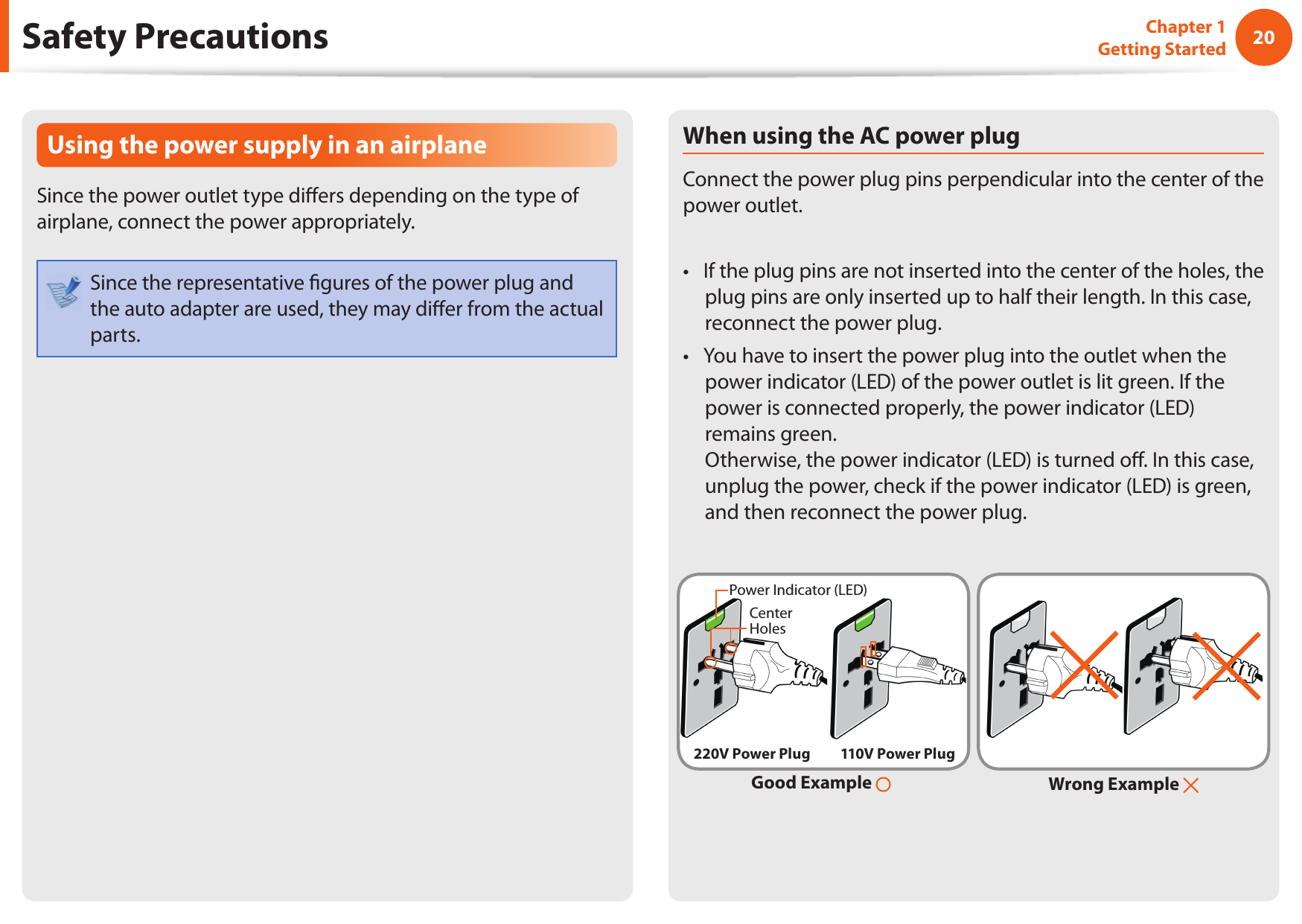 Safety Precautions

Chapter 1
Getting Started

20

Using the power supply in an airplane

Since the power outlet type differs depending on the type of airplane, connect the power appropriately.

Since the representative figures of the power plug and the auto adapter are used, they may differ from the actual parts.

When using the AC power plug

Connect the power plug pins perpendicular into the center of the power outlet.

• If the plug pins are not inserted into the center of the holes, the plug pins are only inserted up to half their length. In this case, reconnect the power plug.

• You have to insert the power plug into the outlet when the power indicator (LED) of the power outlet is lit green. If the power is connected properly, the power indicator (LED) remains green.
Otherwise, the power indicator (LED) is turned off. In this case, unplug the power, check if the power indicator (LED) is green, and then reconnect the power plug.

Power Indicator (LED)
Center Holes

220V Power Plug
110V Power Plug

Good Example

Wrong Example