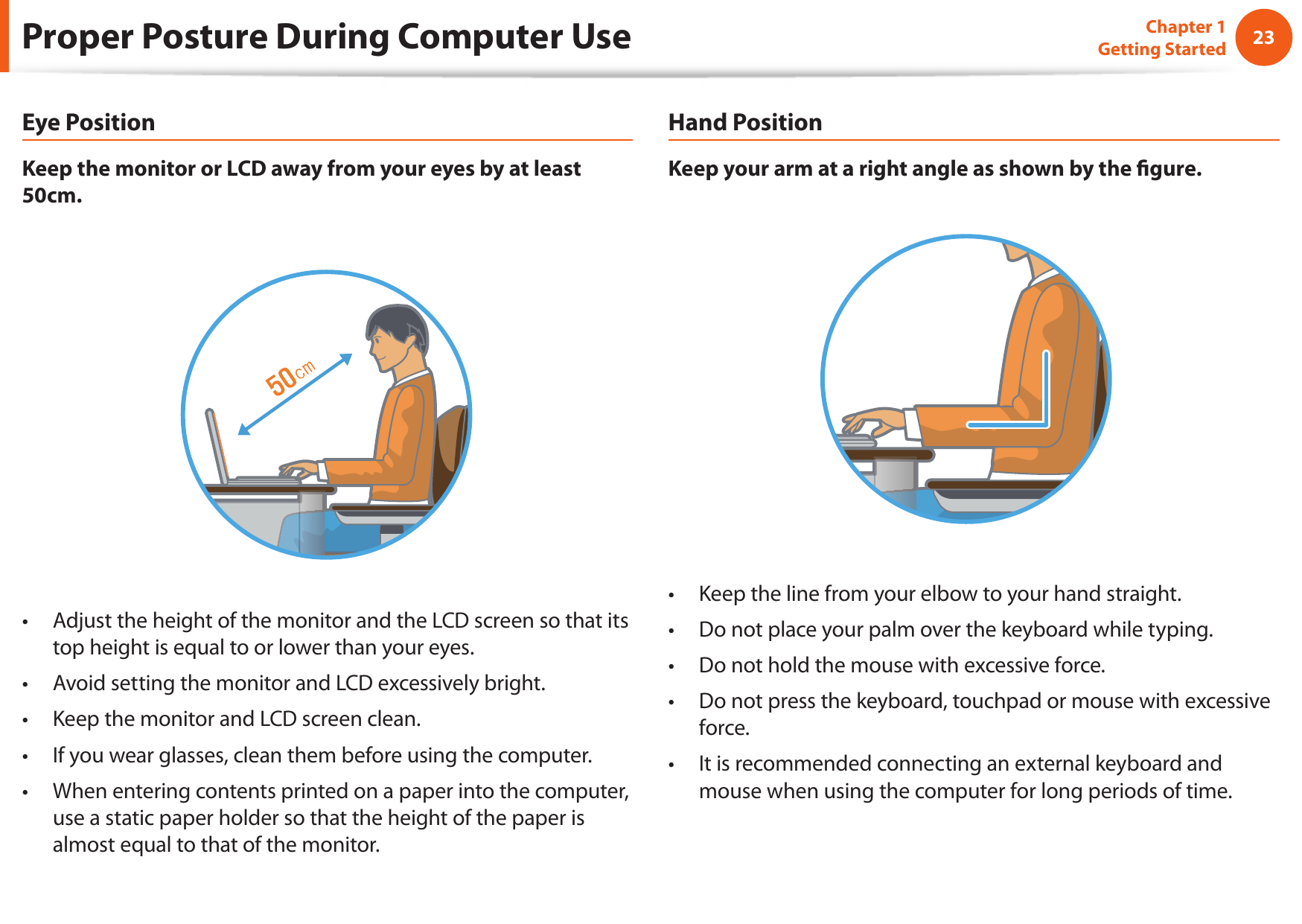 Proper Posture During Computer Use

Chapter 1
Getting Started

23

Eye Position

Keep the monitor or LCD away from your eyes by at least 50cm.

50cm

• Adjust the height of the monitor and the LCD screen so that its top height is equal to or lower than your eyes.
• Avoid setting the monitor and LCD excessively bright.
• Keep the monitor and LCD screen clean.
• If you wear glasses, clean them before using the computer.
• When entering contents printed on a paper into the computer, use a static paper holder so that the height of the paper is almost equal to that of the monitor.

Hand Position

Keep your arm at a right angle as shown by the figure.

• Keep the line from your elbow to your hand straight.
• Do not place your palm over the keyboard while typing.
• Do not hold the mouse with excessive force.
• Do not press the keyboard, touchpad or mouse with excessive force.
• It is recommended connecting an external keyboard and mouse when using the computer for long periods of time.