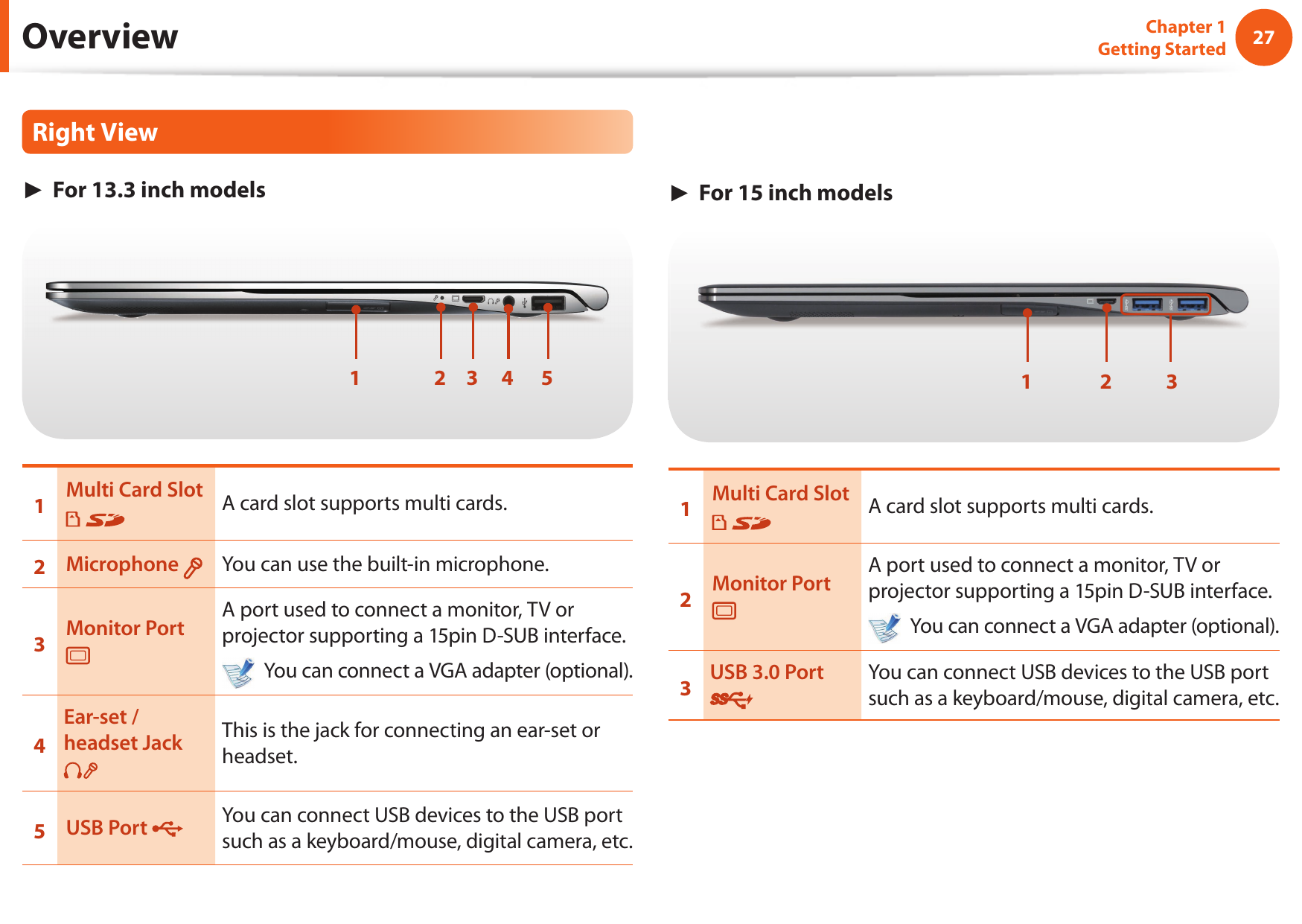 Overview

Chapter 1
Getting Started
27

Right View

▶ For 13.3 inch models

1 2 3 4 5

| 1 | Multi Card Slot | A card slot supports multi cards. |
|---|---|---|
| 2 | Microphone | You can use the built-in microphone. |
| 3 | Monitor Port | A port used to connect a monitor, TV or projector supporting a 15pin D-SUB interface. You can connect a VGA adapter (optional). |
| 4 | Ear-set / headset Jack | This is the jack for connecting an ear-set or headset. |
| 5 | USB Port | You can connect USB devices to the USB port such as a keyboard/mouse, digital camera, etc. |

▶ For 15 inch models

1 2 3

| 1 | Multi Card Slot | A card slot supports multi cards. |
|---|---|---|
| 2 | Monitor Port | A port used to connect a monitor, TV or projector supporting a 15pin D-SUB interface. You can connect a VGA adapter (optional). |
| 3 | USB 3.0 Port | You can connect USB devices to the USB port such as a keyboard/mouse, digital camera, etc. |