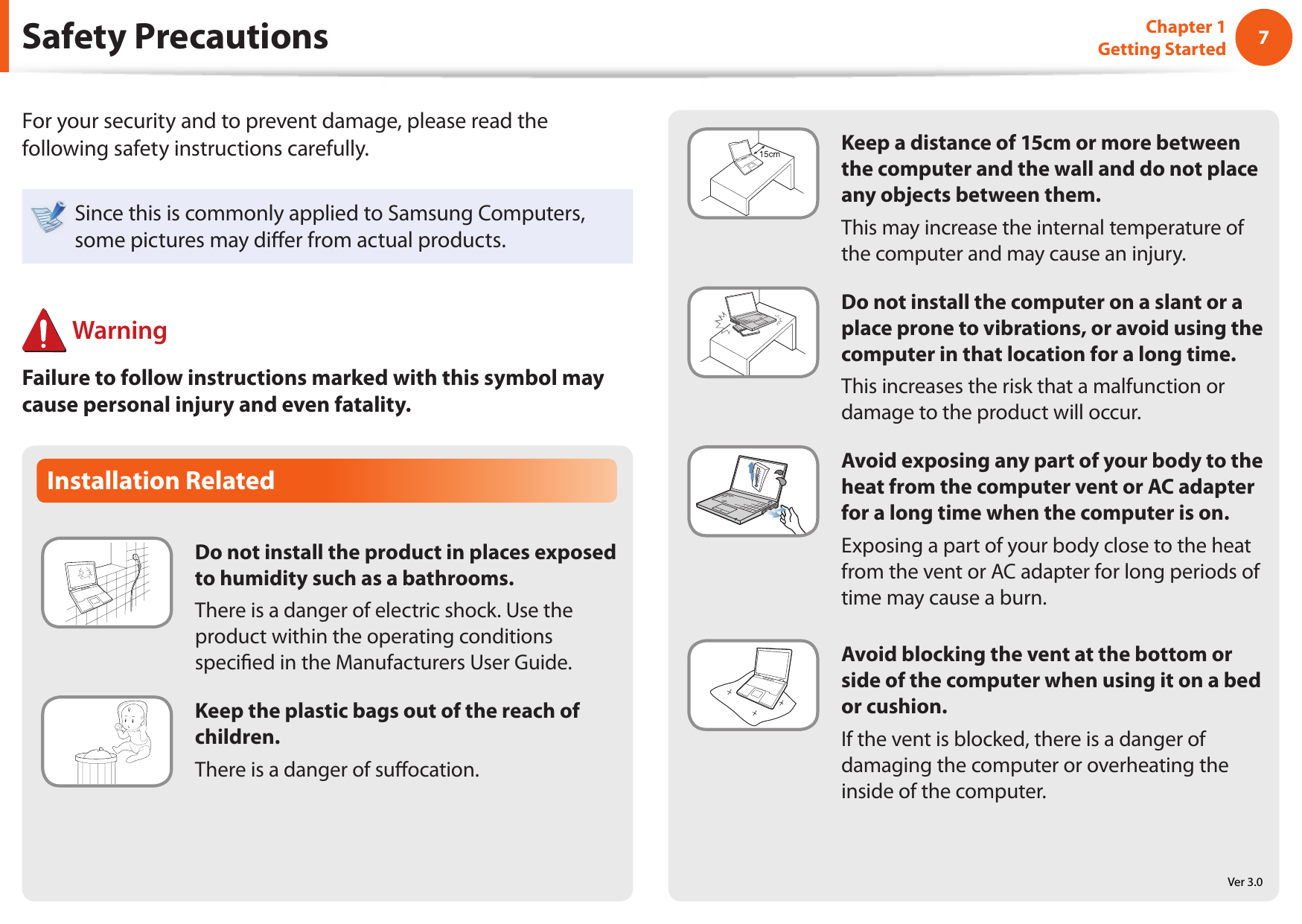 Safety Precautions

Chapter 1
Getting Started

7

For your security and to prevent damage, please read the following safety instructions carefully.

Since this is commonly applied to Samsung Computers, some pictures may differ from actual products.

Warning

Failure to follow instructions marked with this symbol may cause personal injury and even fatality.

Installation Related

Do not install the product in places exposed to humidity such as a bathrooms.

There is a danger of electric shock. Use the product within the operating conditions specified in the Manufacturers User Guide.

Keep the plastic bags out of the reach of children.

There is a danger of suffocation.

15cm

Keep a distance of 15cm or more between the computer and the wall and do not place any objects between them.

This may increase the internal temperature of the computer and may cause an injury.

Do not install the computer on a slant or a place prone to vibrations, or avoid using the computer in that location for a long time.

This increases the risk that a malfunction or damage to the product will occur.

Avoid exposing any part of your body to the heat from the computer vent or AC adapter for a long time when the computer is on.

Exposing a part of your body close to the heat from the vent or AC adapter for long periods of time may cause a burn.

Avoid blocking the vent at the bottom or side of the computer when using it on a bed or cushion.

If the vent is blocked, there is a danger of damaging the computer or overheating the inside of the computer.

Ver 3.0