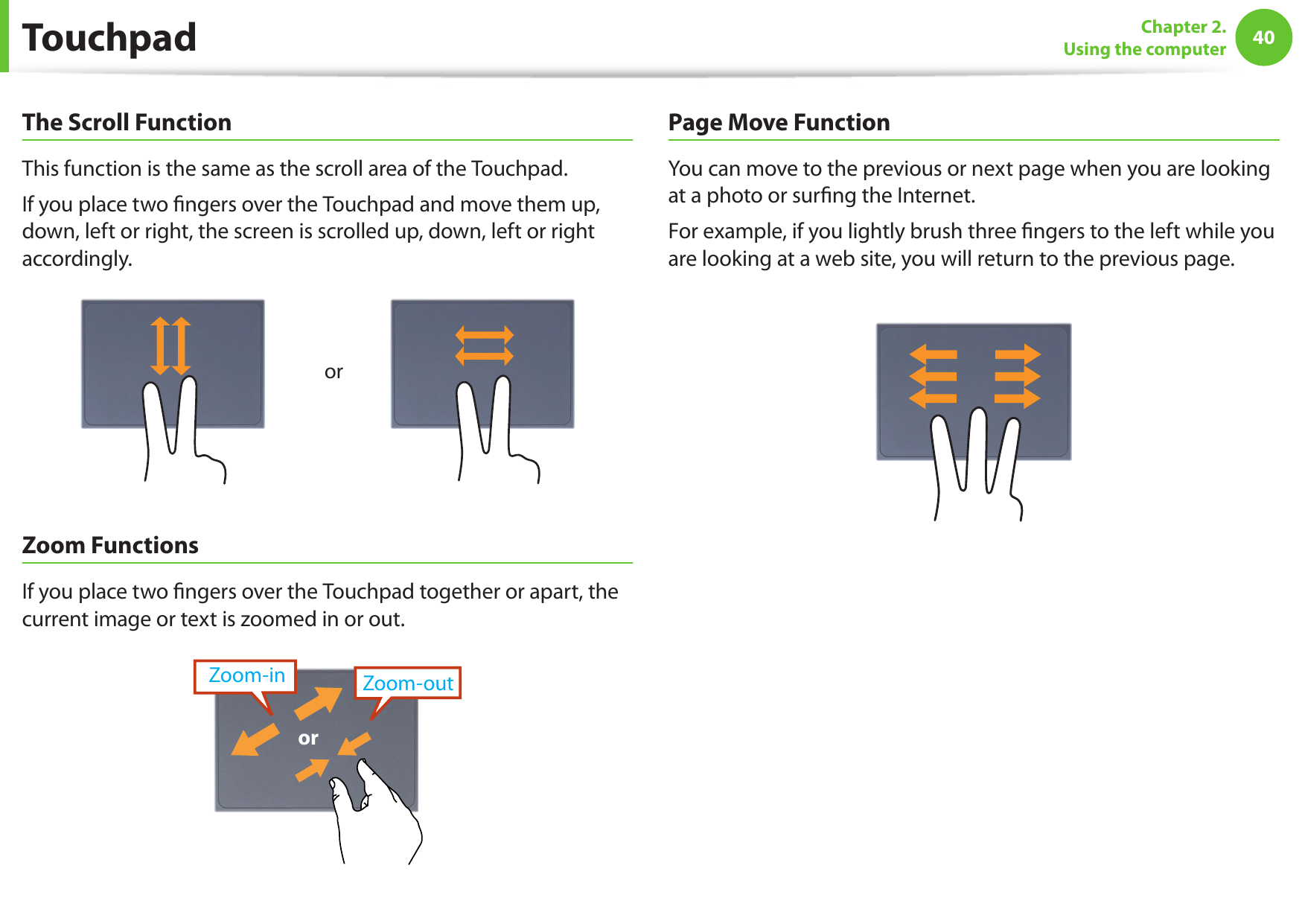 Touchpad

Chapter 2.
Using the computer

40

The Scroll Function

This function is the same as the scroll area of the Touchpad.

If you place two fingers over the Touchpad and move them up, down, left or right, the screen is scrolled up, down, left or right accordingly.

or

Zoom Functions

If you place two fingers over the Touchpad together or apart, the current image or text is zoomed in or out.

Zoom-in

Zoom-out

or

Page Move Function

You can move to the previous or next page when you are looking at a photo or surfing the Internet.

For example, if you lightly brush three fingers to the left while you are looking at a web site, you will return to the previous page.