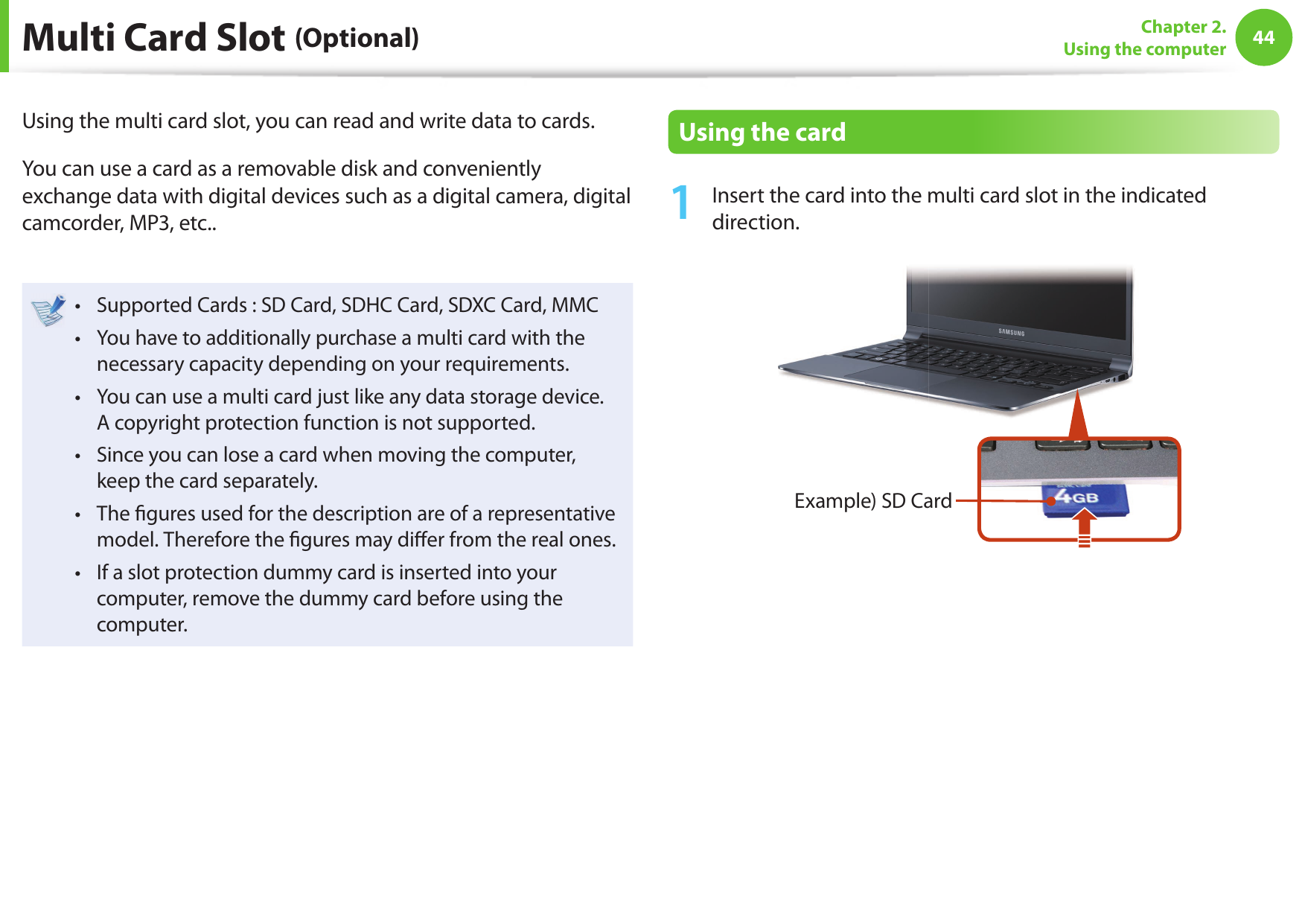 Multi Card Slot (Optional)

Chapter 2.
Using the computer
44

Using the multi card slot, you can read and write data to cards.

You can use a card as a removable disk and conveniently exchange data with digital devices such as a digital camera, digital camcorder, MP3, etc..

• Supported Cards : SD Card, SDHC Card, SDXC Card, MMC
• You have to additionally purchase a multi card with the necessary capacity depending on your requirements.
• You can use a multi card just like any data storage device. A copyright protection function is not supported.
• Since you can lose a card when moving the computer, keep the card separately.
• The figures used for the description are of a representative model. Therefore the figures may differ from the real ones.
• If a slot protection dummy card is inserted into your computer, remove the dummy card before using the computer.

Using the card

1 Insert the card into the multi card slot in the indicated direction.

SAMSUNG

Example) SD Card

4GB