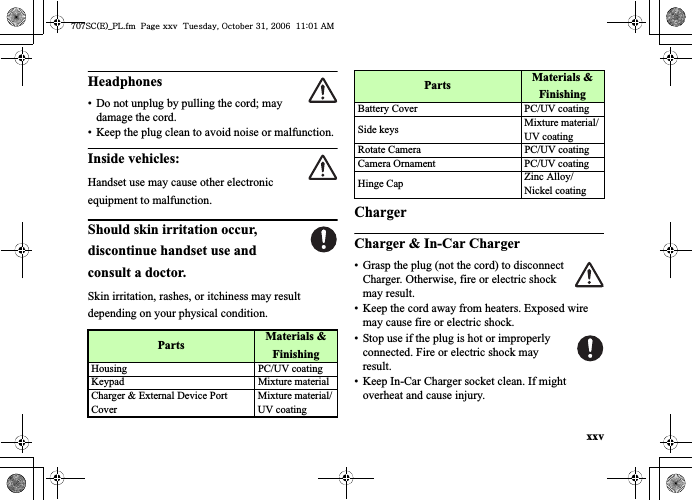 707SC(E)_PL.fm Page xxv Tuesday, October 31, 2006 11:01 AM

Headphones

• Do not unplug by pulling the cord; may damage the cord.
• Keep the plug clean to avoid noise or malfunction.

Inside vehicles:

Handset use may cause other electronic equipment to malfunction.

Should skin irritation occur, discontinue handset use and consult a doctor.

Skin irritation, rashes, or itchiness may result depending on your physical condition.

| Parts | Materials & Finishing |
|---|---|
| Housing | PC/UV coating |
| Keypad | Mixture material |
| Charger & External Device Port Cover | Mixture material/ UV coating |

| Parts | Materials & Finishing |
|---|---|
| Battery Cover | PC/UV coating |
| Side keys | Mixture material/ UV coating |
| Rotate Camera | PC/UV coating |
| Camera Ornament | PC/UV coating |
| Hinge Cap | Zinc Alloy/ Nickel coating |

Charger

Charger & In-Car Charger

• Grasp the plug (not the cord) to disconnect Charger. Otherwise, fire or electric shock may result.
• Keep the cord away from heaters. Exposed wire may cause fire or electric shock.
• Stop use if the plug is hot or improperly connected. Fire or electric shock may result.
• Keep In-Car Charger socket clean. If might overheat and cause injury.

xxv