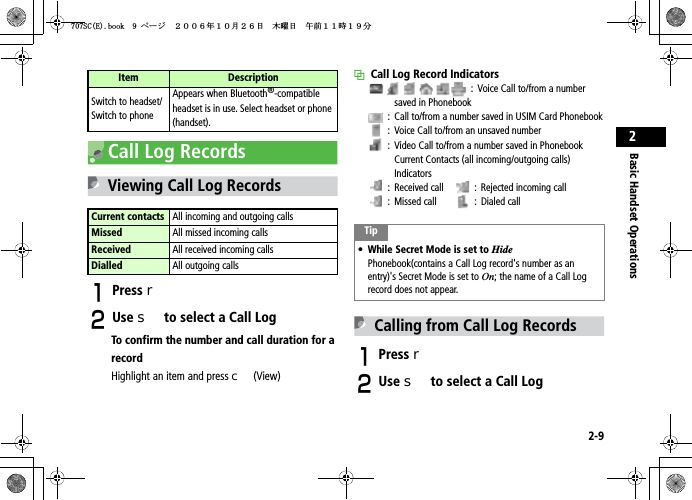 707SC(E).book 9 ページ ２００６年１０月２６日 木曜日 午前１１時１９分

| Item | Description |
|---|---|
| Switch to headset/ Switch to phone | Appears when Bluetooth®-compatible headset is in use. Select headset or phone (handset). |

Call Log Records

Viewing Call Log Records

| Current contacts | All incoming and outgoing calls |
|---|---|
| Missed | All missed incoming calls |
| Received | All received incoming calls |
| Dialled | All outgoing calls |

1 Press r

2 Use s to select a Call Log

To confirm the number and call duration for a record

Highlight an item and press c (View)

Call Log Record Indicators

: Voice Call to/from a number saved in Phonebook

: Call to/from a number saved in USIM Card Phonebook

: Voice Call to/from an unsaved number

: Video Call to/from a number saved in Phonebook

Current Contacts (all incoming/outgoing calls) Indicators

: Received call : Rejected incoming call

: Missed call : Dialed call

Tip

• While Secret Mode is set to Hide
Phonebook(contains a Call Log record's number as an entry)'s Secret Mode is set to On; the name of a Call Log record does not appear.

Calling from Call Log Records

1 Press r

2 Use s to select a Call Log

2

Basic Handset Operations

2-9