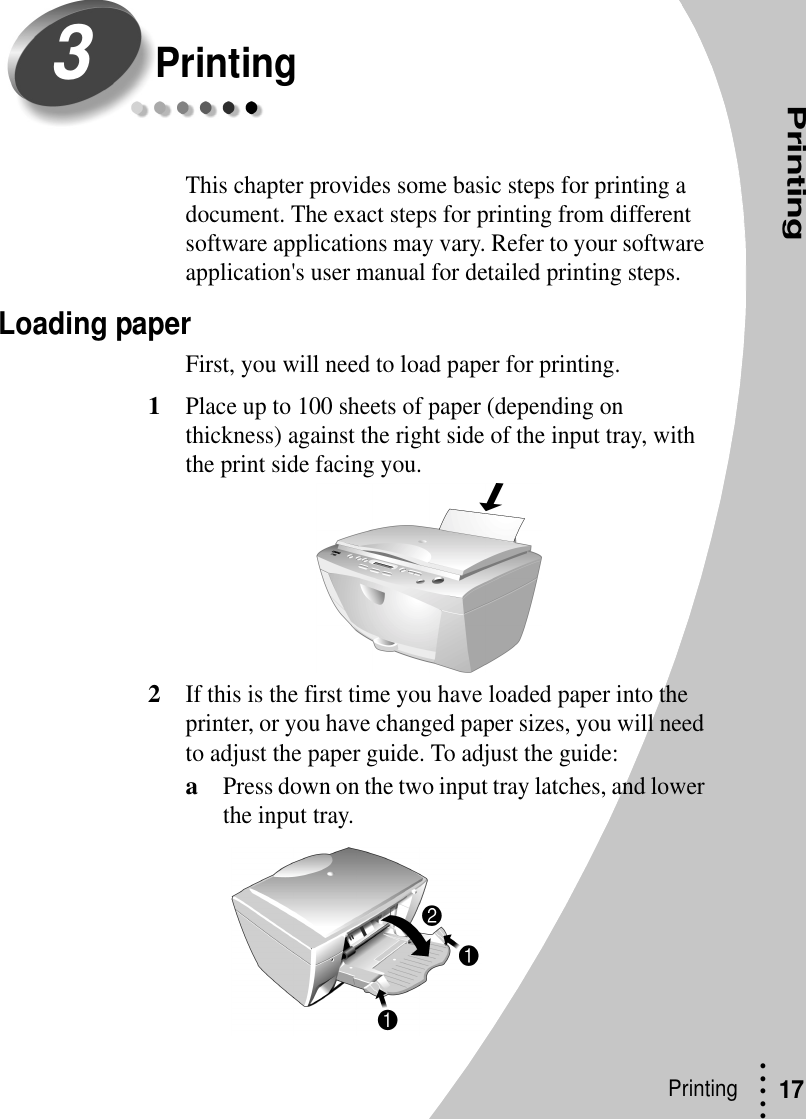 3 Printing

Printing

This chapter provides some basic steps for printing a document. The exact steps for printing from different software applications may vary. Refer to your software application's user manual for detailed printing steps.

Loading paper

First, you will need to load paper for printing.

1 Place up to 100 sheets of paper (depending on thickness) against the right side of the input tray, with the print side facing you.

2 If this is the first time you have loaded paper into the printer, or you have changed paper sizes, you will need to adjust the paper guide. To adjust the guide:

a Press down on the two input tray latches, and lower the input tray.

2
1
1

Printing 17