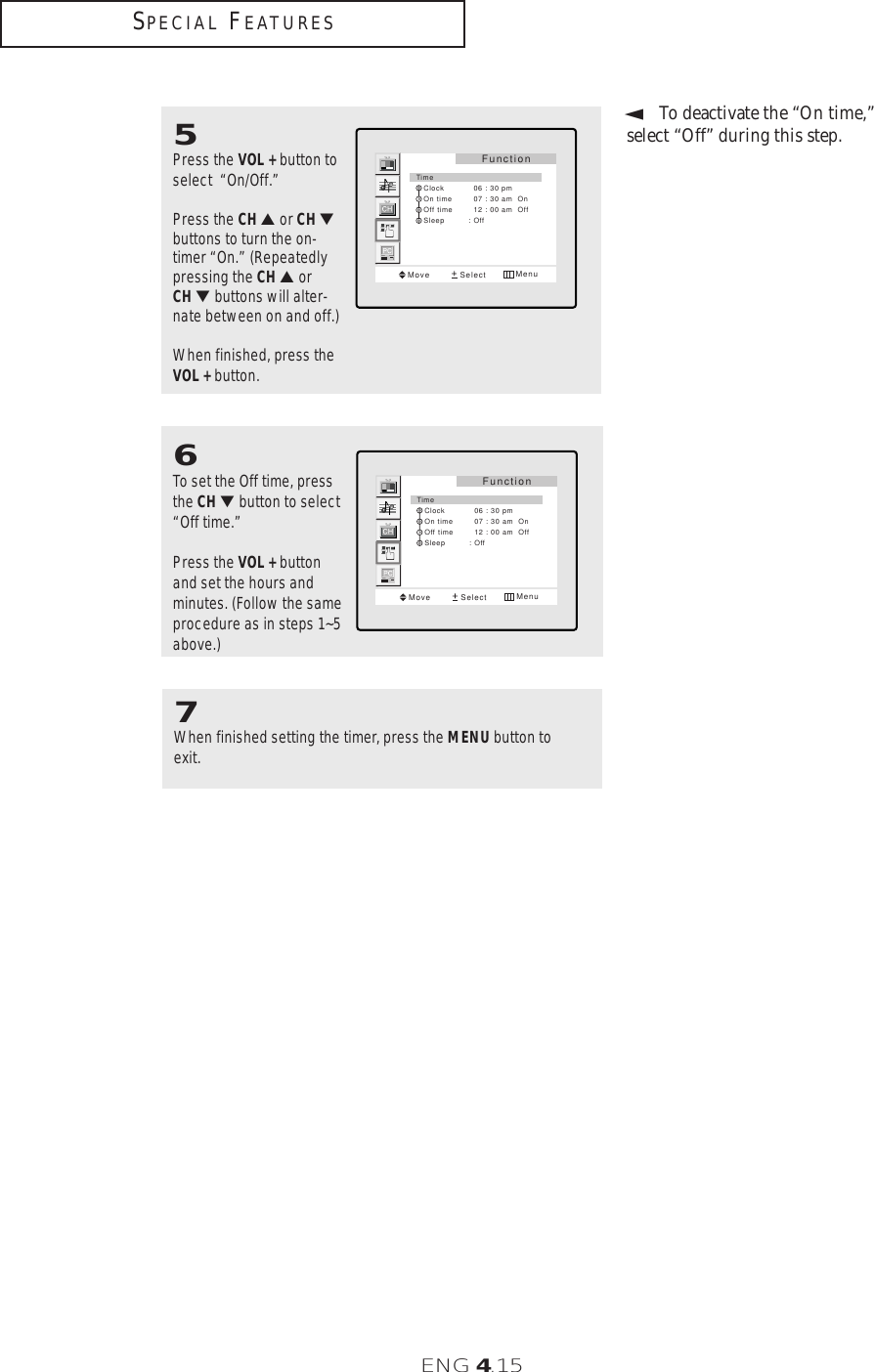 SPECIAL FEATURES

5
Press the VOL + button to select "On/Off."

Press the CH ▲ or CH ▼ buttons to turn the on-timer "On." (Repeatedly pressing the CH ▲ or CH ▼ buttons will alternate between on and off.)

When finished, press the VOL + button.

Function
Time
Clock 06 : 30 pm
On time 07 : 30 am On
Off time 12 : 00 am Off
Sleep : Off
Move Select Menu

◄ To deactivate the "On time," select "Off" during this step.

6
To set the Off time, press the CH ▼ button to select "Off time."

Press the VOL + button and set the hours and minutes. (Follow the same procedure as in steps 1~5 above.)

Function
Time
Clock 06 : 30 pm
On time 07 : 30 am On
Off time 12 : 00 am Off
Sleep : Off
Move Select Menu

7
When finished setting the timer, press the MENU button to exit.

ENG 4.15