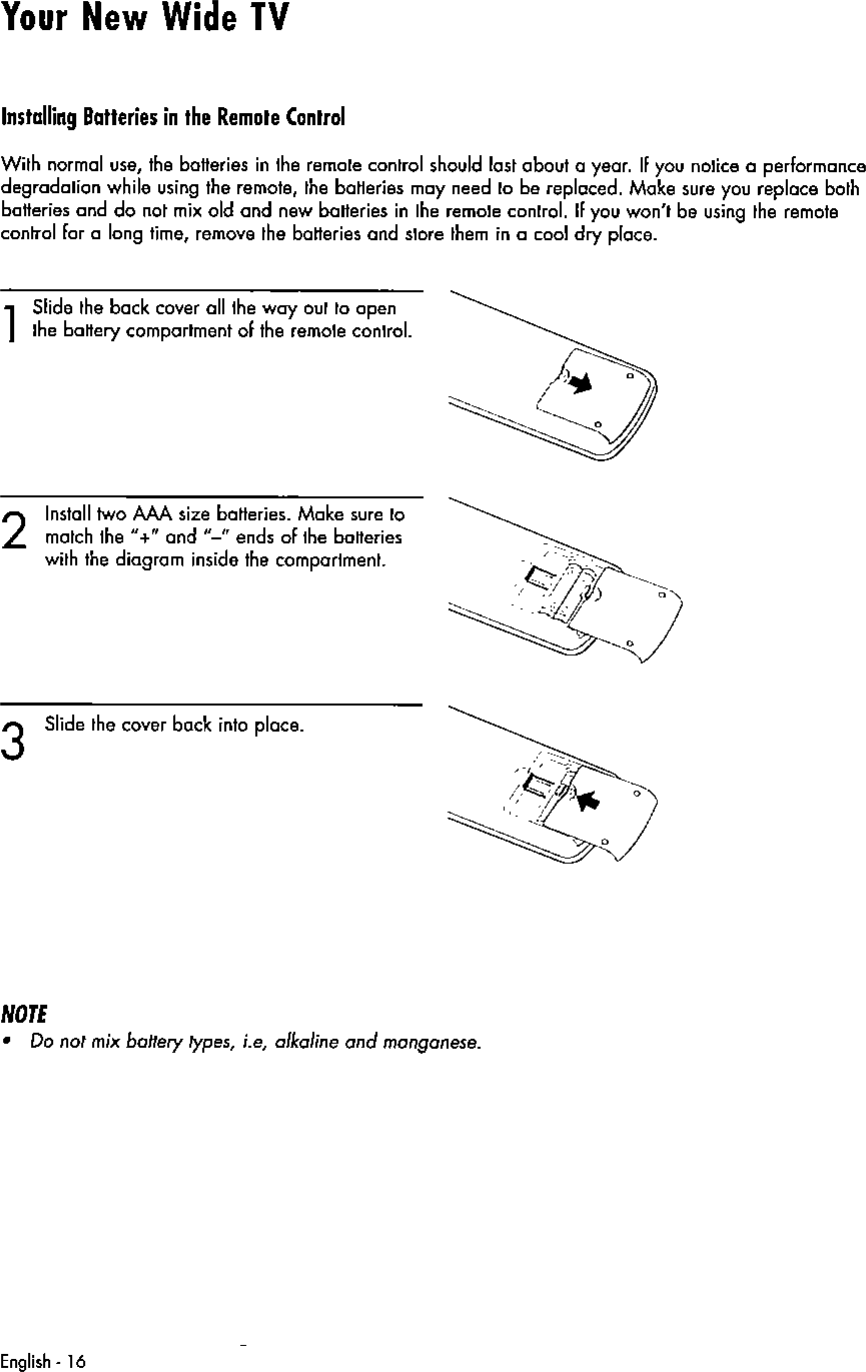 Your New Wide TV

Installing Batteries in the Remote Control

With normal use, the batteries in the remote control should last about a year. If you notice a performance degradation while using the remote, the batteries may need to be replaced. Make sure you replace both batteries and do not mix old and new batteries in the remote control. If you won't be using the remote control for a long time, remove the batteries and store them in a cool dry place.

1 Slide the back cover all the way out to open the battery compartment of the remote control.

2 Install two AAA size batteries. Make sure to match the "+" and "–" ends of the batteries with the diagram inside the compartment.

3 Slide the cover back into place.

NOTE
• Do not mix battery types, i.e, alkaline and manganese.

English - 16