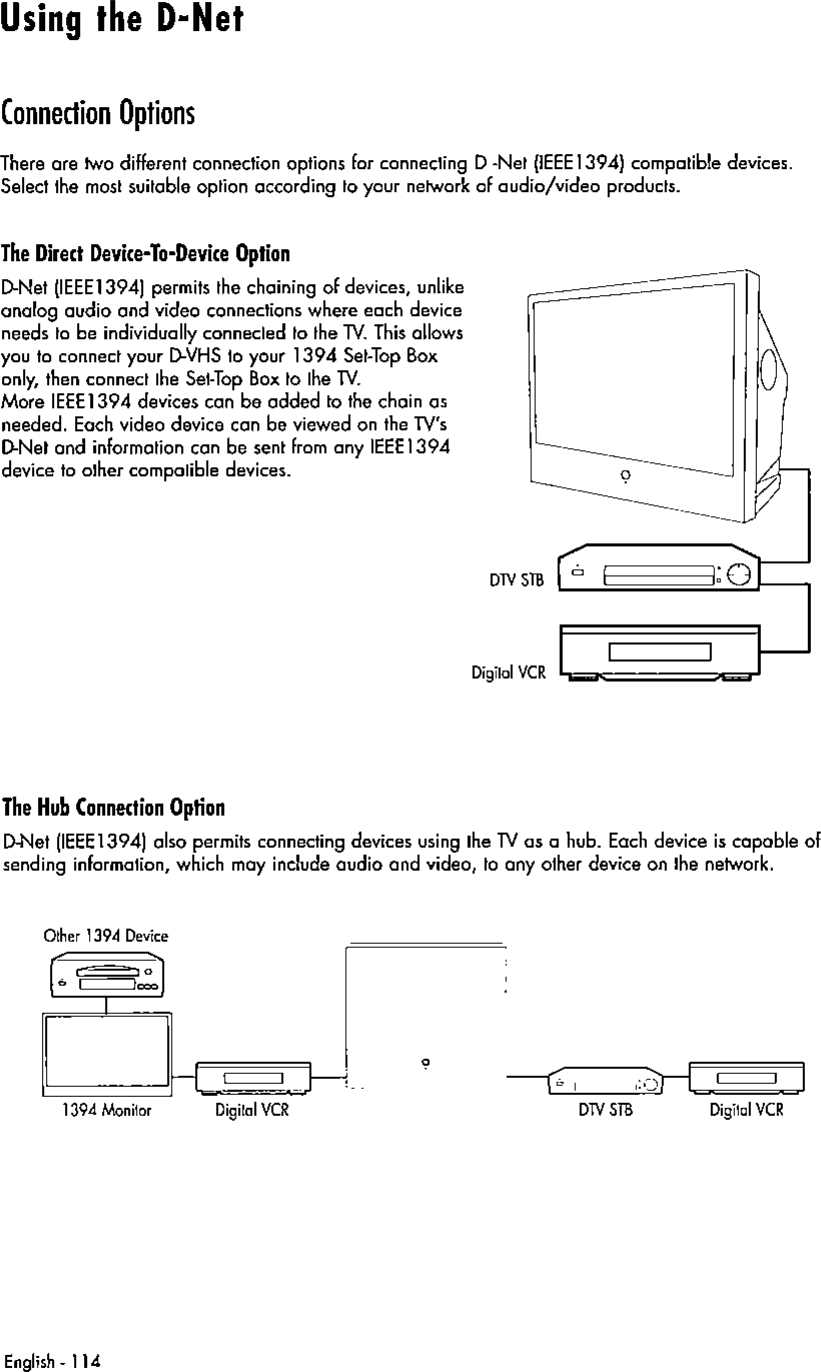 Using the D-Net

Connection Options

There are two different connection options for connecting D -Net (IEEE1394) compatible devices. Select the most suitable option according to your network of audio/video products.

The Direct Device-To-Device Option

D-Net (IEEE1394) permits the chaining of devices, unlike analog audio and video connections where each device needs to be individually connected to the TV. This allows you to connect your D-VHS to your 1394 Set-Top Box only, then connect the Set-Top Box to the TV.
More IEEE1394 devices can be added to the chain as needed. Each video device can be viewed on the TV's D-Net and information can be sent from any IEEE1394 device to other compatible devices.

DTV STB

Digital VCR

The Hub Connection Option

D-Net (IEEE1394) also permits connecting devices using the TV as a hub. Each device is capable of sending information, which may include audio and video, to any other device on the network.

Other 1394 Device

1394 Monitor

Digital VCR

DTV STB

Digital VCR

English - 114