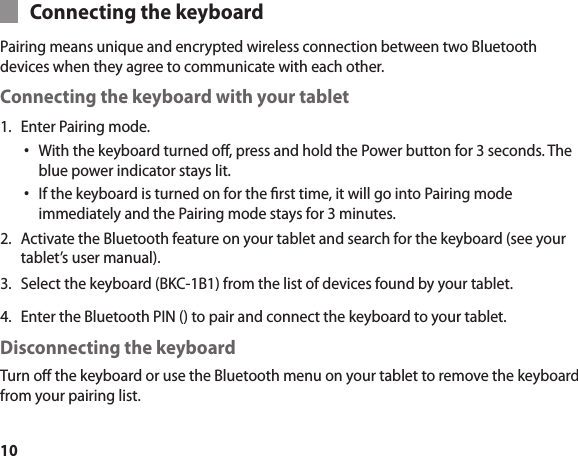 Connecting the keyboard

Pairing means unique and encrypted wireless connection between two Bluetooth devices when they agree to communicate with each other.

Connecting the keyboard with your tablet

1. Enter Pairing mode.
• With the keyboard turned off, press and hold the Power button for 3 seconds. The blue power indicator stays lit.
• If the keyboard is turned on for the first time, it will go into Pairing mode immediately and the Pairing mode stays for 3 minutes.
2. Activate the Bluetooth feature on your tablet and search for the keyboard (see your tablet's user manual).
3. Select the keyboard (BKC-1B1) from the list of devices found by your tablet.
4. Enter the Bluetooth PIN () to pair and connect the keyboard to your tablet.

Disconnecting the keyboard

Turn off the keyboard or use the Bluetooth menu on your tablet to remove the keyboard from your pairing list.

10