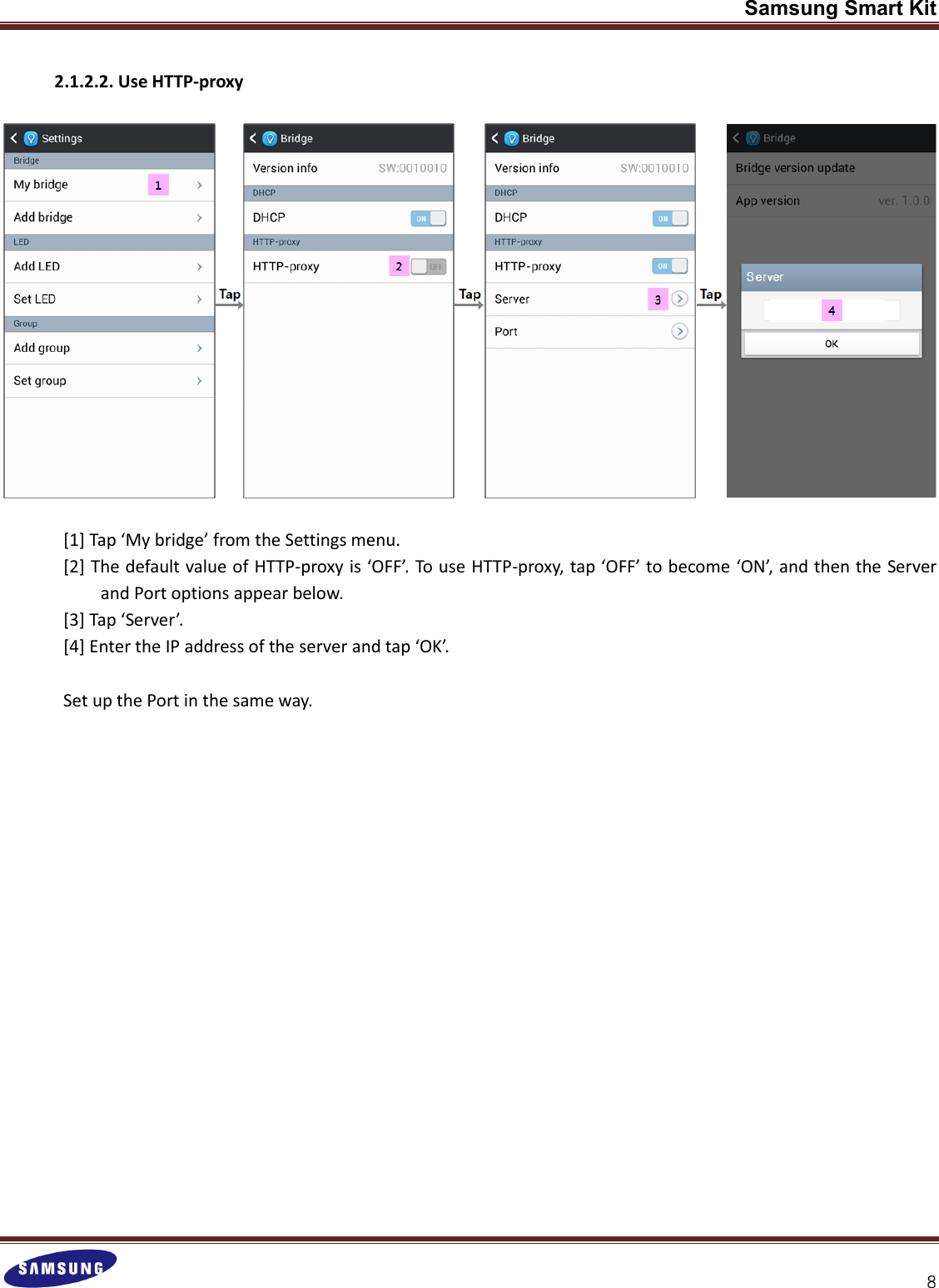 Samsung Smart Kit

2.1.2.2. Use HTTP-proxy

Settings
Bridge
My bridge 1
Add bridge
LED
Add LED
Set LED
Group
Add group
Set group

Tap

Bridge
Version info SW:0010010
DHCP
DHCP ON
HTTP-proxy
HTTP-proxy 2 OFF

Tap

Bridge
Version info SW:0010010
DHCP
DHCP ON
HTTP-proxy
HTTP-proxy ON
Server 3
Port

Tap

Bridge
Bridge version update
App version ver. 1.0.0
Server
4
OK

[1] Tap ‘My bridge’ from the Settings menu.
[2] The default value of HTTP-proxy is ‘OFF’. To use HTTP-proxy, tap ‘OFF’ to become ‘ON’, and then the Server and Port options appear below.
[3] Tap ‘Server’.
[4] Enter the IP address of the server and tap ‘OK’.

Set up the Port in the same way.

SAMSUNG

8