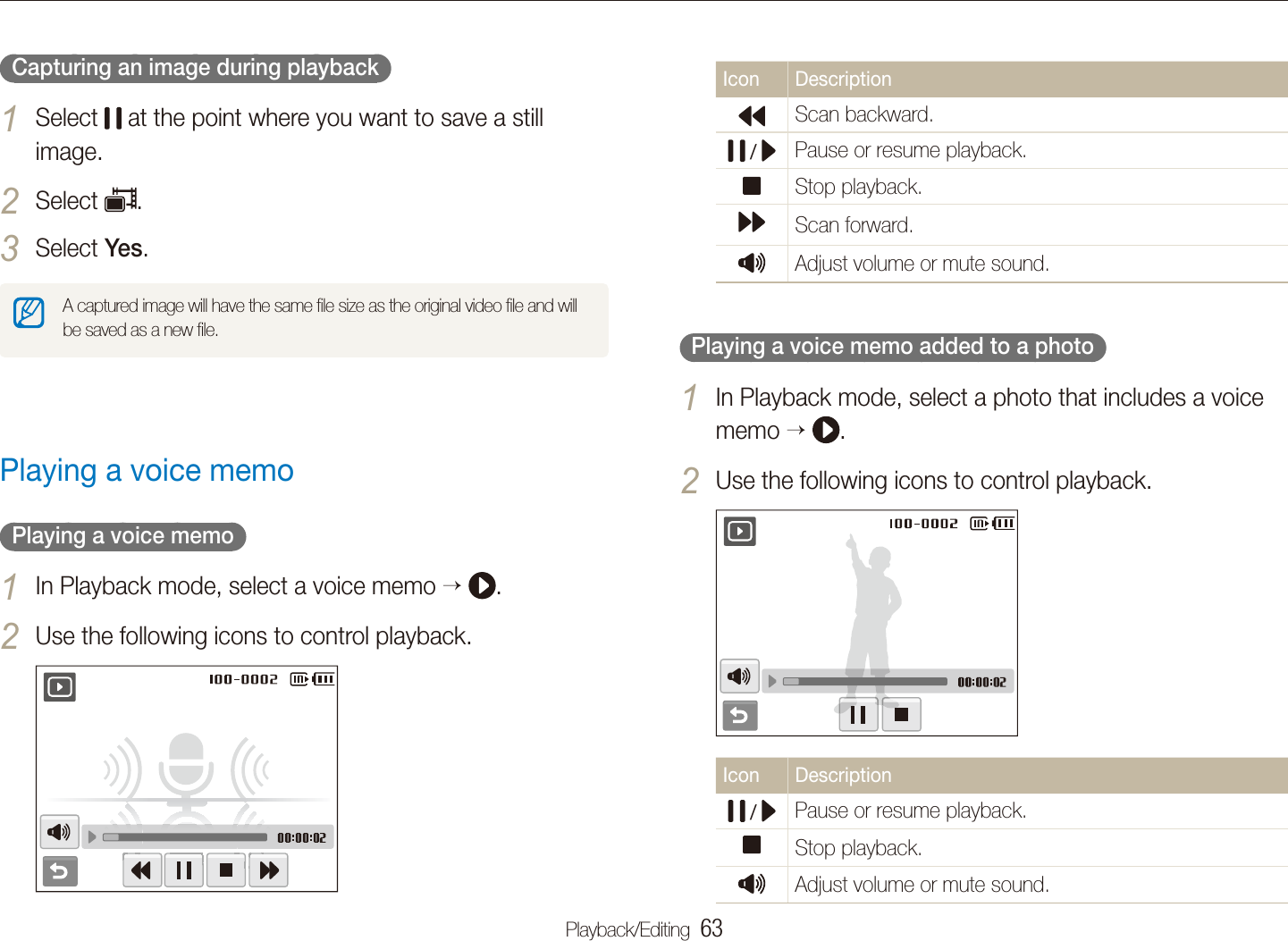 Capturing an image during playback

1 Select at the point where you want to save a still image.

2 Select .

3 Select **Yes**.

A captured image will have the same file size as the original video file and will be saved as a new file.

Playing a voice memo

Playing a voice memo

1 In Playback mode, select a voice memo → .

2 Use the following icons to control playback.

100-0002

00:00:02

| Icon | Description |
|---|---|
| | Scan backward. |
| / | Pause or resume playback. |
| | Stop playback. |
| | Scan forward. |
| | Adjust volume or mute sound. |

Playing a voice memo added to a photo

1 In Playback mode, select a photo that includes a voice memo → .

2 Use the following icons to control playback.

100-0002

00:00:02

| Icon | Description |
|---|---|
| / | Pause or resume playback. |
| | Stop playback. |
| | Adjust volume or mute sound. |

Playback/Editing 63