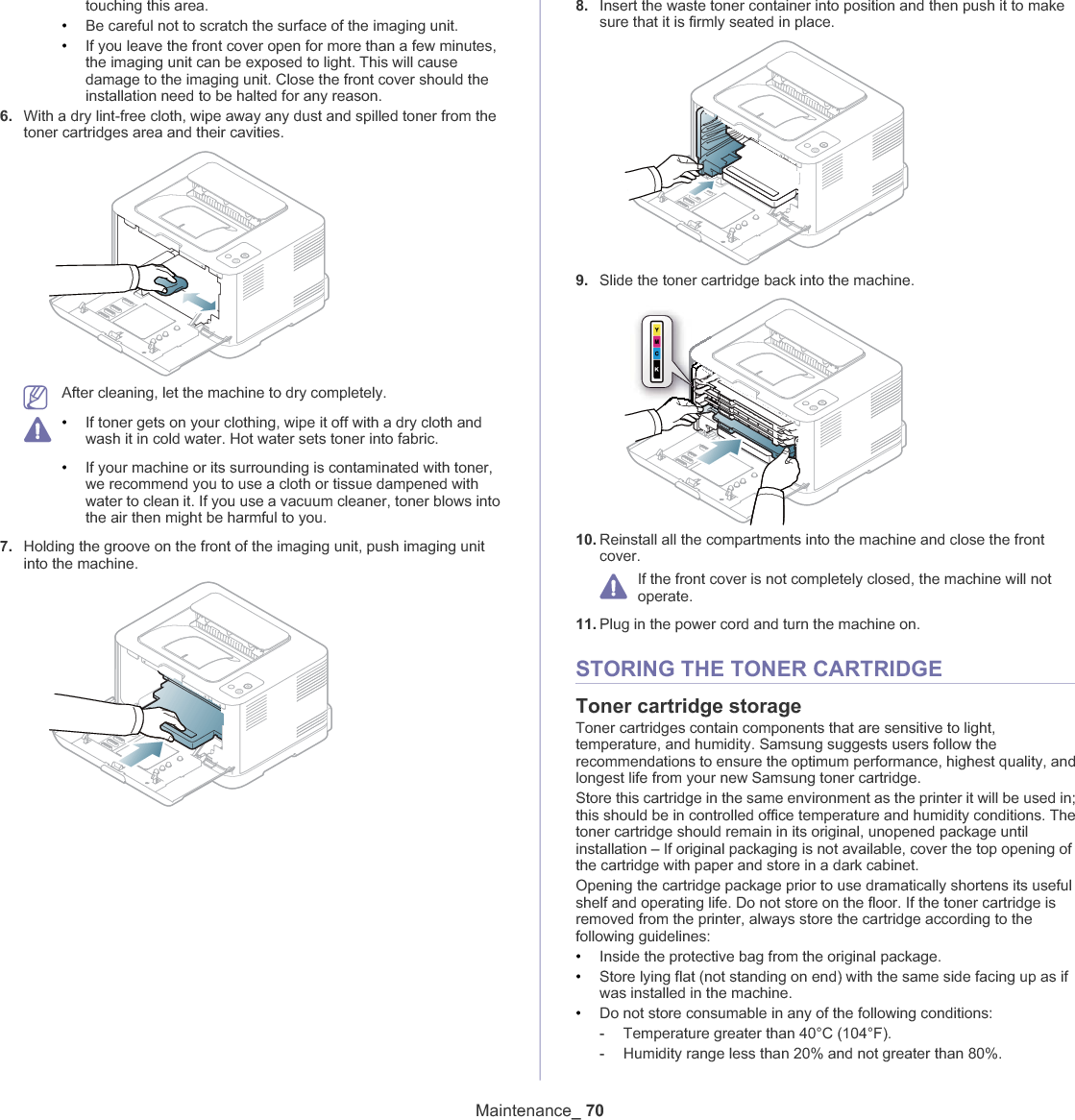 touching this area.

• Be careful not to scratch the surface of the imaging unit.

• If you leave the front cover open for more than a few minutes, the imaging unit can be exposed to light. This will cause damage to the imaging unit. Close the front cover should the installation need to be halted for any reason.

6. With a dry lint-free cloth, wipe away any dust and spilled toner from the toner cartridges area and their cavities.

After cleaning, let the machine to dry completely.

• If toner gets on your clothing, wipe it off with a dry cloth and wash it in cold water. Hot water sets toner into fabric.

• If your machine or its surrounding is contaminated with toner, we recommend you to use a cloth or tissue dampened with water to clean it. If you use a vacuum cleaner, toner blows into the air then might be harmful to you.

7. Holding the groove on the front of the imaging unit, push imaging unit into the machine.

8. Insert the waste toner container into position and then push it to make sure that it is firmly seated in place.

9. Slide the toner cartridge back into the machine.

Y
M
C
K

10. Reinstall all the compartments into the machine and close the front cover.

If the front cover is not completely closed, the machine will not operate.

11. Plug in the power cord and turn the machine on.

STORING THE TONER CARTRIDGE

Toner cartridge storage

Toner cartridges contain components that are sensitive to light, temperature, and humidity. Samsung suggests users follow the recommendations to ensure the optimum performance, highest quality, and longest life from your new Samsung toner cartridge.

Store this cartridge in the same environment as the printer it will be used in; this should be in controlled office temperature and humidity conditions. The toner cartridge should remain in its original, unopened package until installation – If original packaging is not available, cover the top opening of the cartridge with paper and store in a dark cabinet.

Opening the cartridge package prior to use dramatically shortens its useful shelf and operating life. Do not store on the floor. If the toner cartridge is removed from the printer, always store the cartridge according to the following guidelines:

• Inside the protective bag from the original package.

• Store lying flat (not standing on end) with the same side facing up as if was installed in the machine.

• Do not store consumable in any of the following conditions:

- Temperature greater than 40°C (104°F).

- Humidity range less than 20% and not greater than 80%.

Maintenance_ 70