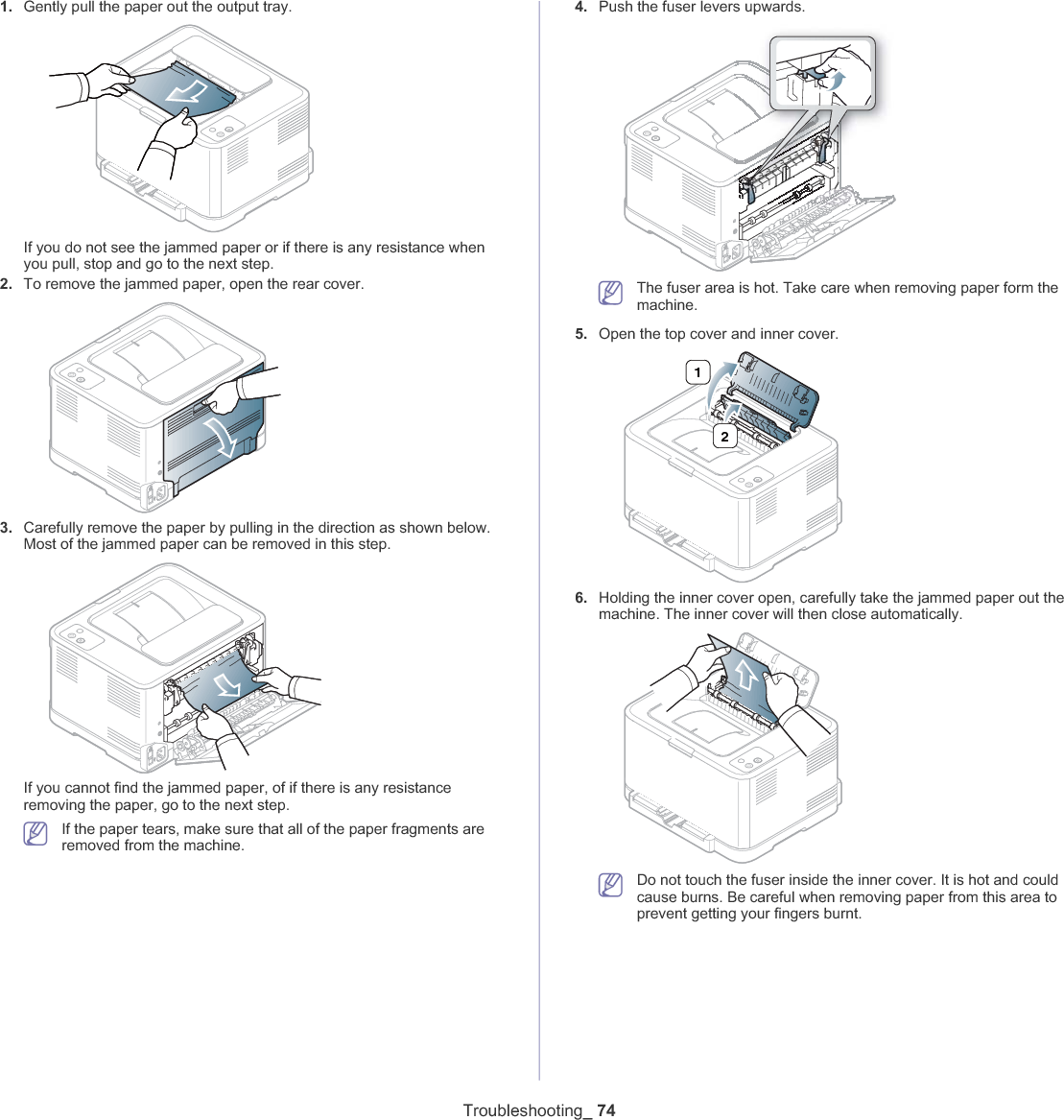 1. Gently pull the paper out the output tray.

If you do not see the jammed paper or if there is any resistance when you pull, stop and go to the next step.

2. To remove the jammed paper, open the rear cover.

3. Carefully remove the paper by pulling in the direction as shown below. Most of the jammed paper can be removed in this step.

If you cannot find the jammed paper, of if there is any resistance removing the paper, go to the next step.

If the paper tears, make sure that all of the paper fragments are removed from the machine.

4. Push the fuser levers upwards.

The fuser area is hot. Take care when removing paper form the machine.

5. Open the top cover and inner cover.

1

2

6. Holding the inner cover open, carefully take the jammed paper out the machine. The inner cover will then close automatically.

Do not touch the fuser inside the inner cover. It is hot and could cause burns. Be careful when removing paper from this area to prevent getting your fingers burnt.

Troubleshooting_ 74