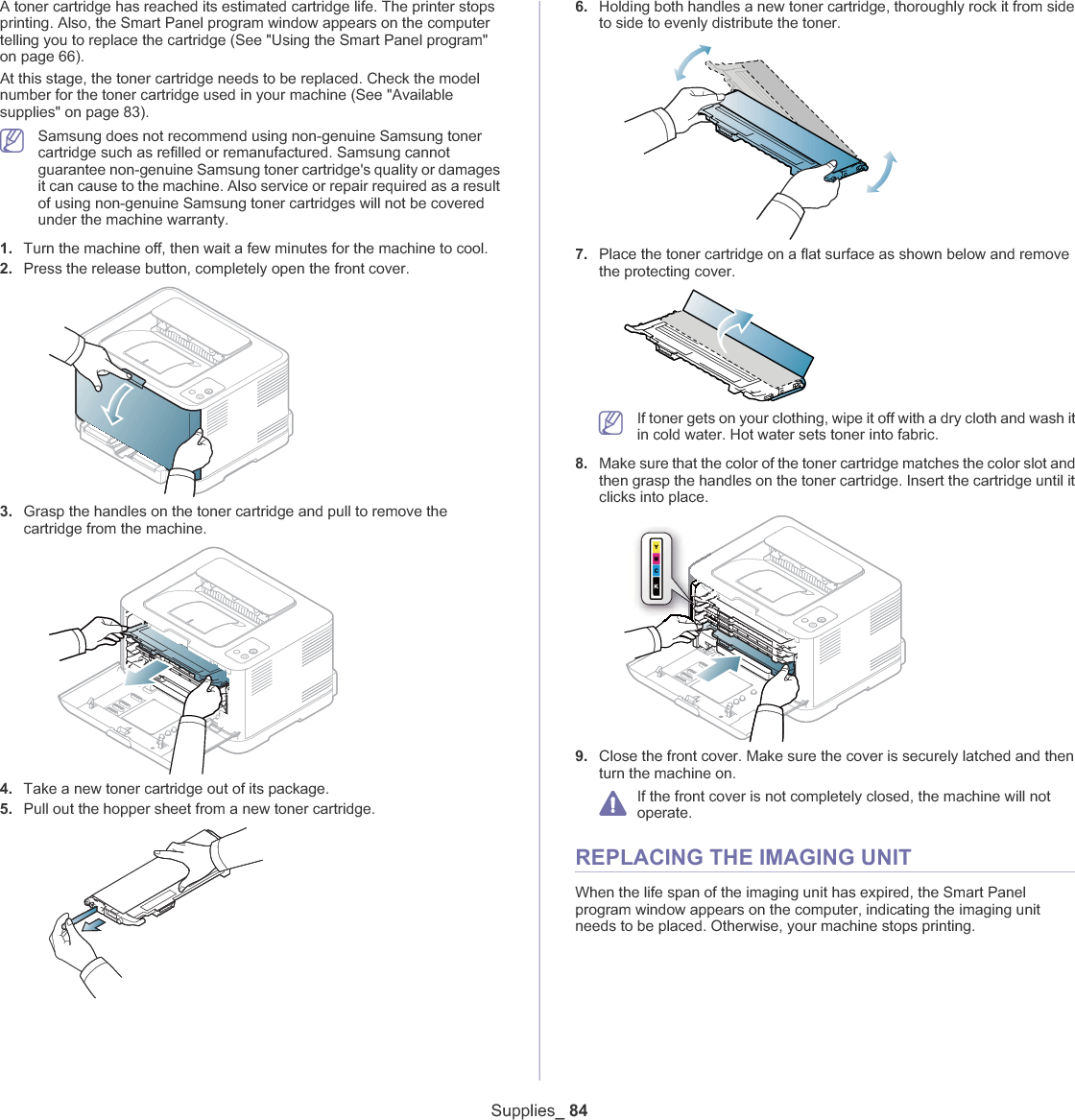 A toner cartridge has reached its estimated cartridge life. The printer stops printing. Also, the Smart Panel program window appears on the computer telling you to replace the cartridge (See "Using the Smart Panel program" on page 66).

At this stage, the toner cartridge needs to be replaced. Check the model number for the toner cartridge used in your machine (See "Available supplies" on page 83).

Samsung does not recommend using non-genuine Samsung toner cartridge such as refilled or remanufactured. Samsung cannot guarantee non-genuine Samsung toner cartridge's quality or damages it can cause to the machine. Also service or repair required as a result of using non-genuine Samsung toner cartridges will not be covered under the machine warranty.

1. Turn the machine off, then wait a few minutes for the machine to cool.
2. Press the release button, completely open the front cover.

3. Grasp the handles on the toner cartridge and pull to remove the cartridge from the machine.

4. Take a new toner cartridge out of its package.
5. Pull out the hopper sheet from a new toner cartridge.

6. Holding both handles a new toner cartridge, thoroughly rock it from side to side to evenly distribute the toner.

7. Place the toner cartridge on a flat surface as shown below and remove the protecting cover.

If toner gets on your clothing, wipe it off with a dry cloth and wash it in cold water. Hot water sets toner into fabric.

8. Make sure that the color of the toner cartridge matches the color slot and then grasp the handles on the toner cartridge. Insert the cartridge until it clicks into place.

Y
M
C
K

9. Close the front cover. Make sure the cover is securely latched and then turn the machine on.

If the front cover is not completely closed, the machine will not operate.

REPLACING THE IMAGING UNIT

When the life span of the imaging unit has expired, the Smart Panel program window appears on the computer, indicating the imaging unit needs to be placed. Otherwise, your machine stops printing.

Supplies_ 84