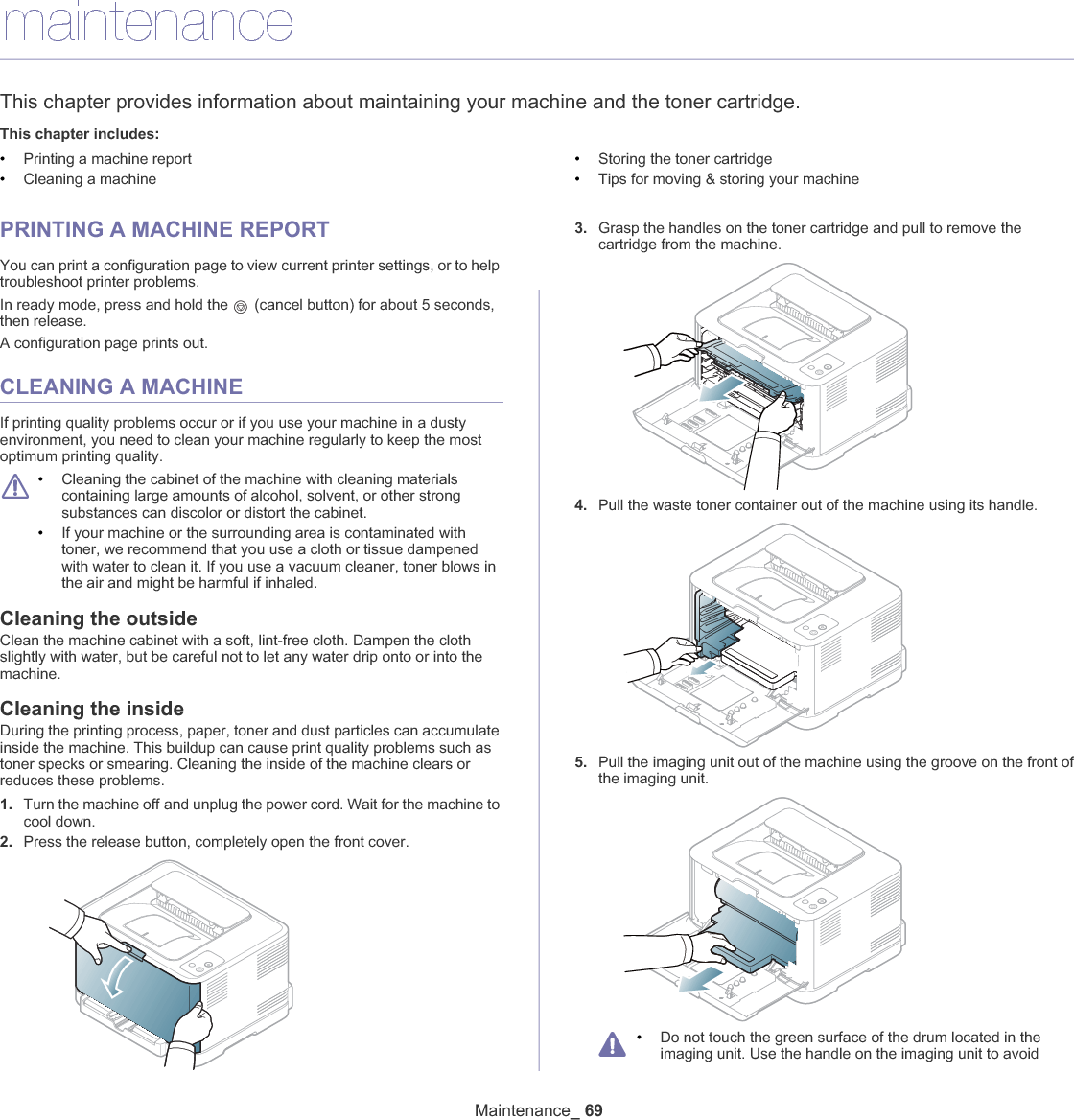 maintenance

This chapter provides information about maintaining your machine and the toner cartridge.

This chapter includes:

• Printing a machine report
• Cleaning a machine

• Storing the toner cartridge
• Tips for moving & storing your machine

PRINTING A MACHINE REPORT

You can print a configuration page to view current printer settings, or to help troubleshoot printer problems.

In ready mode, press and hold the (cancel button) for about 5 seconds, then release.

A configuration page prints out.

CLEANING A MACHINE

If printing quality problems occur or if you use your machine in a dusty environment, you need to clean your machine regularly to keep the most optimum printing quality.

• Cleaning the cabinet of the machine with cleaning materials containing large amounts of alcohol, solvent, or other strong substances can discolor or distort the cabinet.
• If your machine or the surrounding area is contaminated with toner, we recommend that you use a cloth or tissue dampened with water to clean it. If you use a vacuum cleaner, toner blows in the air and might be harmful if inhaled.

Cleaning the outside

Clean the machine cabinet with a soft, lint-free cloth. Dampen the cloth slightly with water, but be careful not to let any water drip onto or into the machine.

Cleaning the inside

During the printing process, paper, toner and dust particles can accumulate inside the machine. This buildup can cause print quality problems such as toner specks or smearing. Cleaning the inside of the machine clears or reduces these problems.

1. Turn the machine off and unplug the power cord. Wait for the machine to cool down.
2. Press the release button, completely open the front cover.

3. Grasp the handles on the toner cartridge and pull to remove the cartridge from the machine.

4. Pull the waste toner container out of the machine using its handle.

5. Pull the imaging unit out of the machine using the groove on the front of the imaging unit.

• Do not touch the green surface of the drum located in the imaging unit. Use the handle on the imaging unit to avoid

Maintenance_ 69