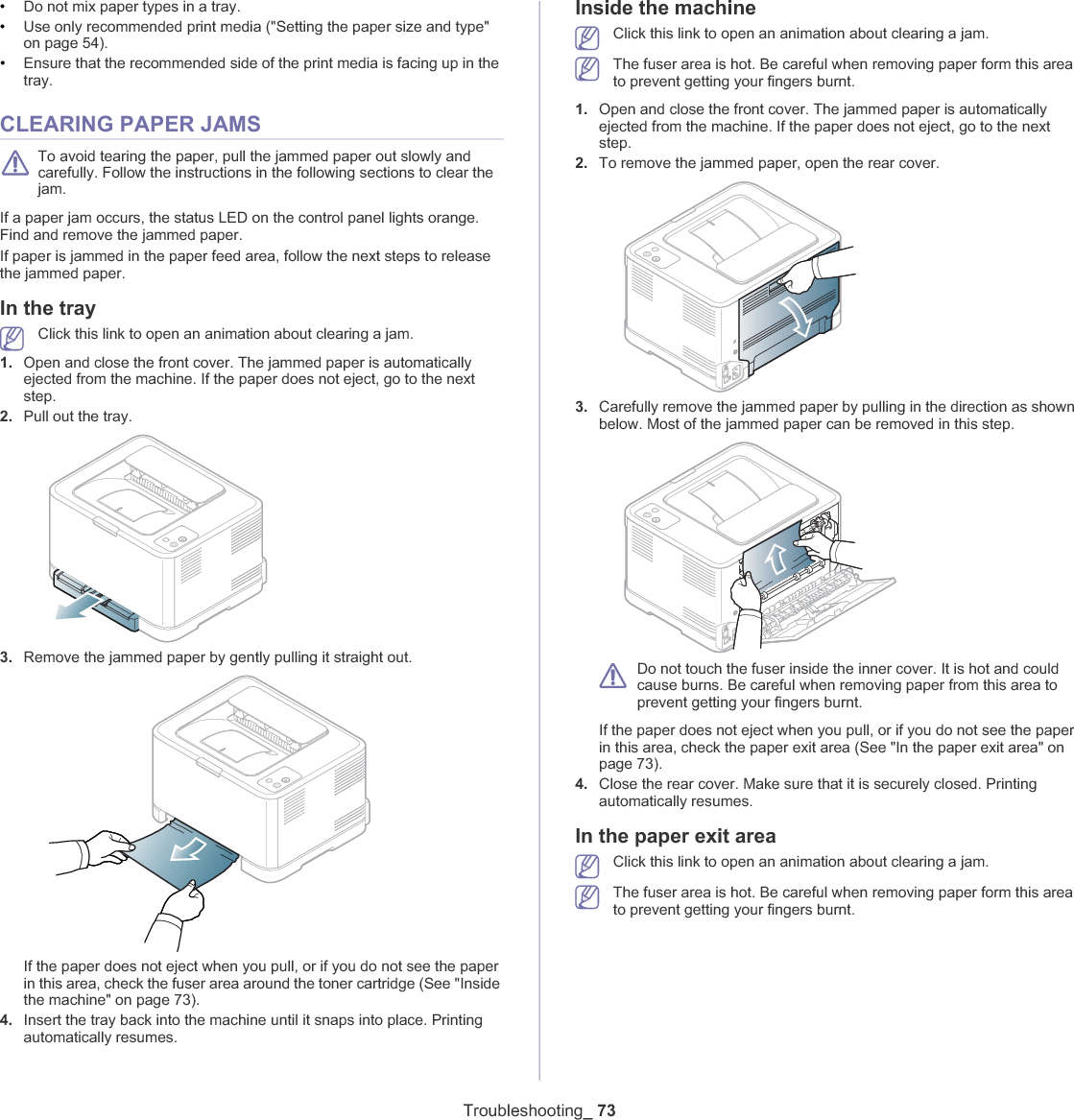 • Do not mix paper types in a tray.
• Use only recommended print media ("Setting the paper size and type" on page 54).
• Ensure that the recommended side of the print media is facing up in the tray.

CLEARING PAPER JAMS

To avoid tearing the paper, pull the jammed paper out slowly and carefully. Follow the instructions in the following sections to clear the jam.

If a paper jam occurs, the status LED on the control panel lights orange. Find and remove the jammed paper.

If paper is jammed in the paper feed area, follow the next steps to release the jammed paper.

In the tray

Click this link to open an animation about clearing a jam.

1. Open and close the front cover. The jammed paper is automatically ejected from the machine. If the paper does not eject, go to the next step.
2. Pull out the tray.

3. Remove the jammed paper by gently pulling it straight out.

If the paper does not eject when you pull, or if you do not see the paper in this area, check the fuser area around the toner cartridge (See "Inside the machine" on page 73).

4. Insert the tray back into the machine until it snaps into place. Printing automatically resumes.

Inside the machine

Click this link to open an animation about clearing a jam.

The fuser area is hot. Be careful when removing paper form this area to prevent getting your fingers burnt.

1. Open and close the front cover. The jammed paper is automatically ejected from the machine. If the paper does not eject, go to the next step.
2. To remove the jammed paper, open the rear cover.

3. Carefully remove the jammed paper by pulling in the direction as shown below. Most of the jammed paper can be removed in this step.

Do not touch the fuser inside the inner cover. It is hot and could cause burns. Be careful when removing paper from this area to prevent getting your fingers burnt.

If the paper does not eject when you pull, or if you do not see the paper in this area, check the paper exit area (See "In the paper exit area" on page 73).

4. Close the rear cover. Make sure that it is securely closed. Printing automatically resumes.

In the paper exit area

Click this link to open an animation about clearing a jam.

The fuser area is hot. Be careful when removing paper form this area to prevent getting your fingers burnt.

Troubleshooting_ 73