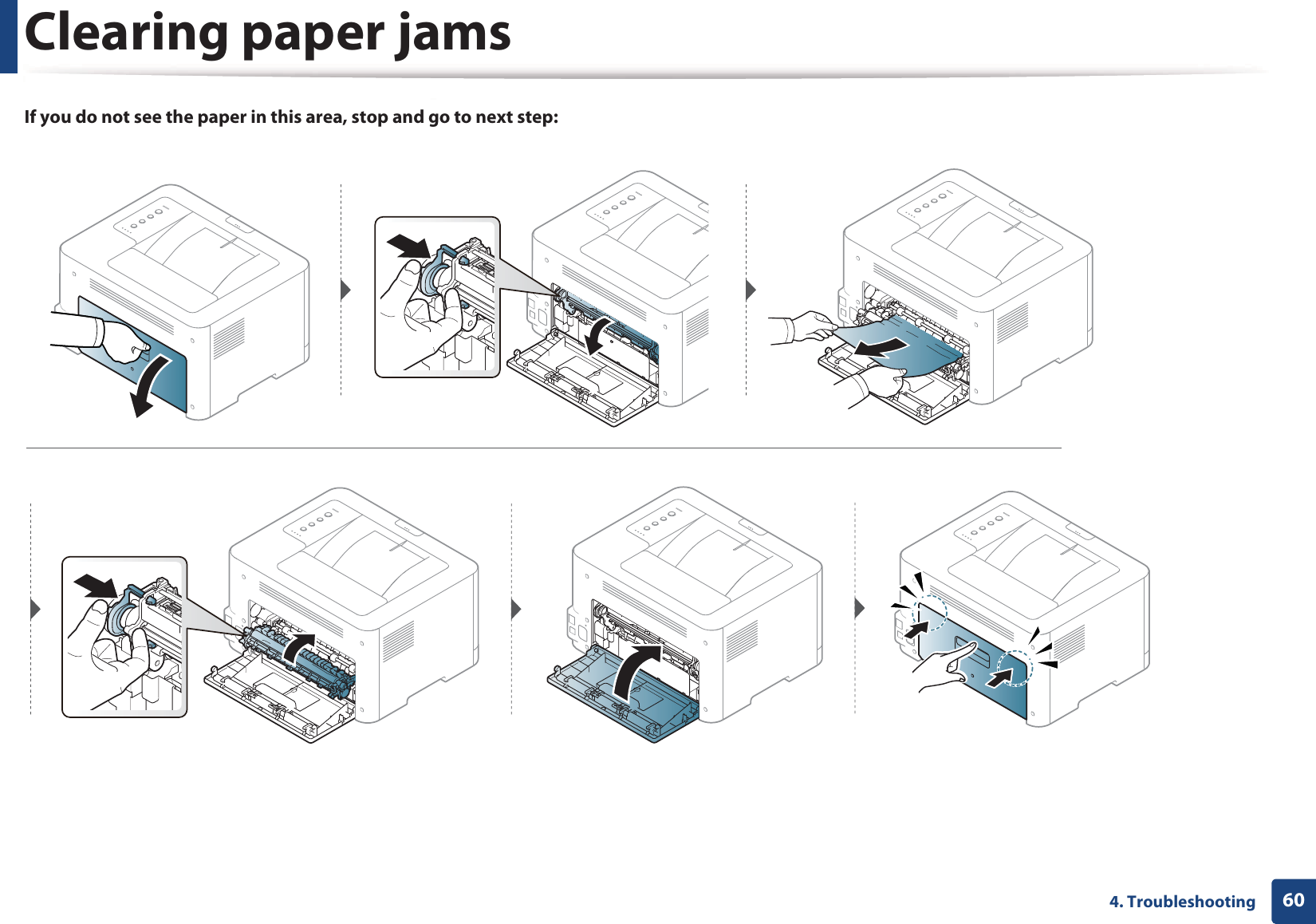 Clearing paper jams

If you do not see the paper in this area, stop and go to next step:

4. Troubleshooting 60