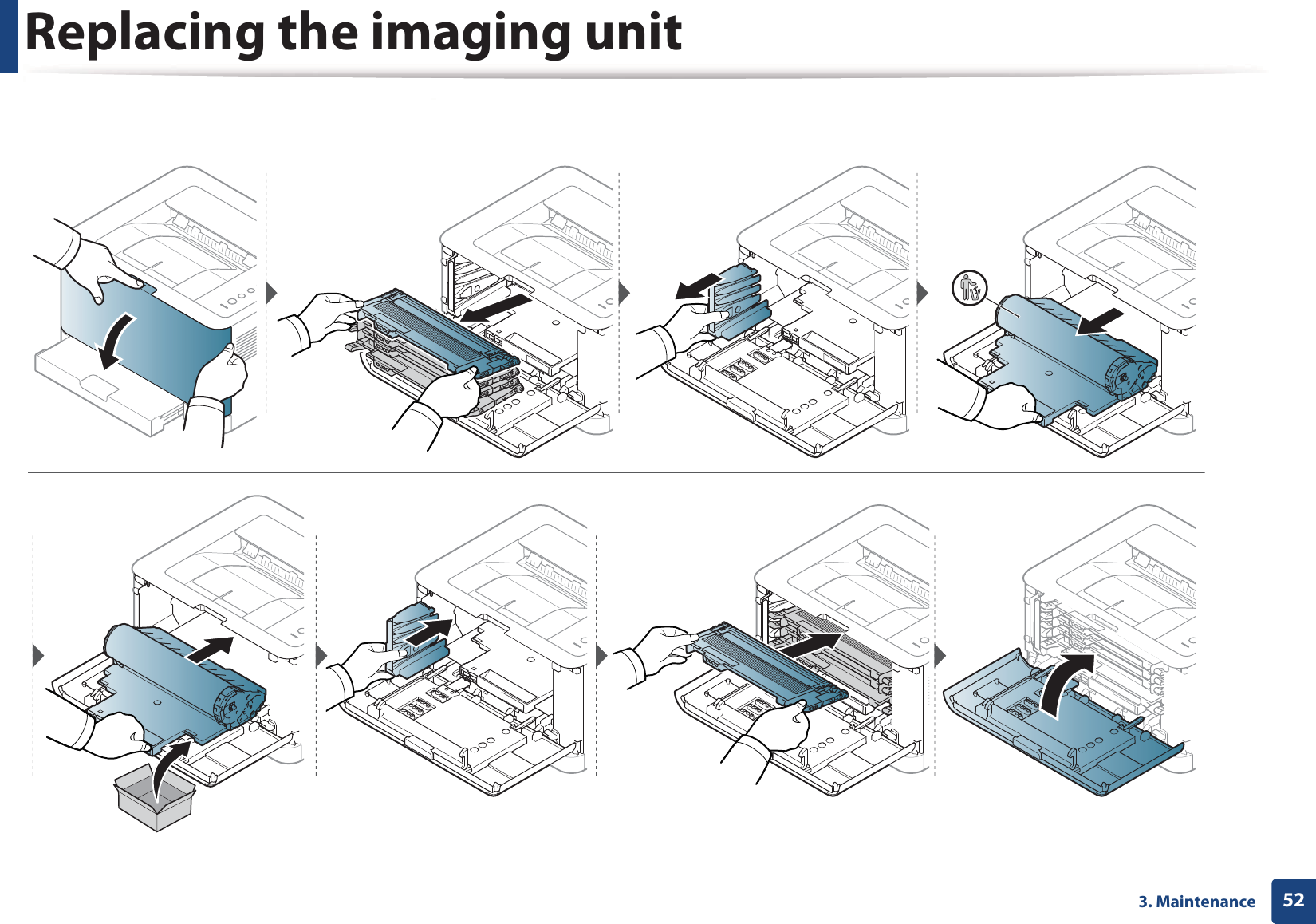 Replacing the imaging unit

3. Maintenance 52