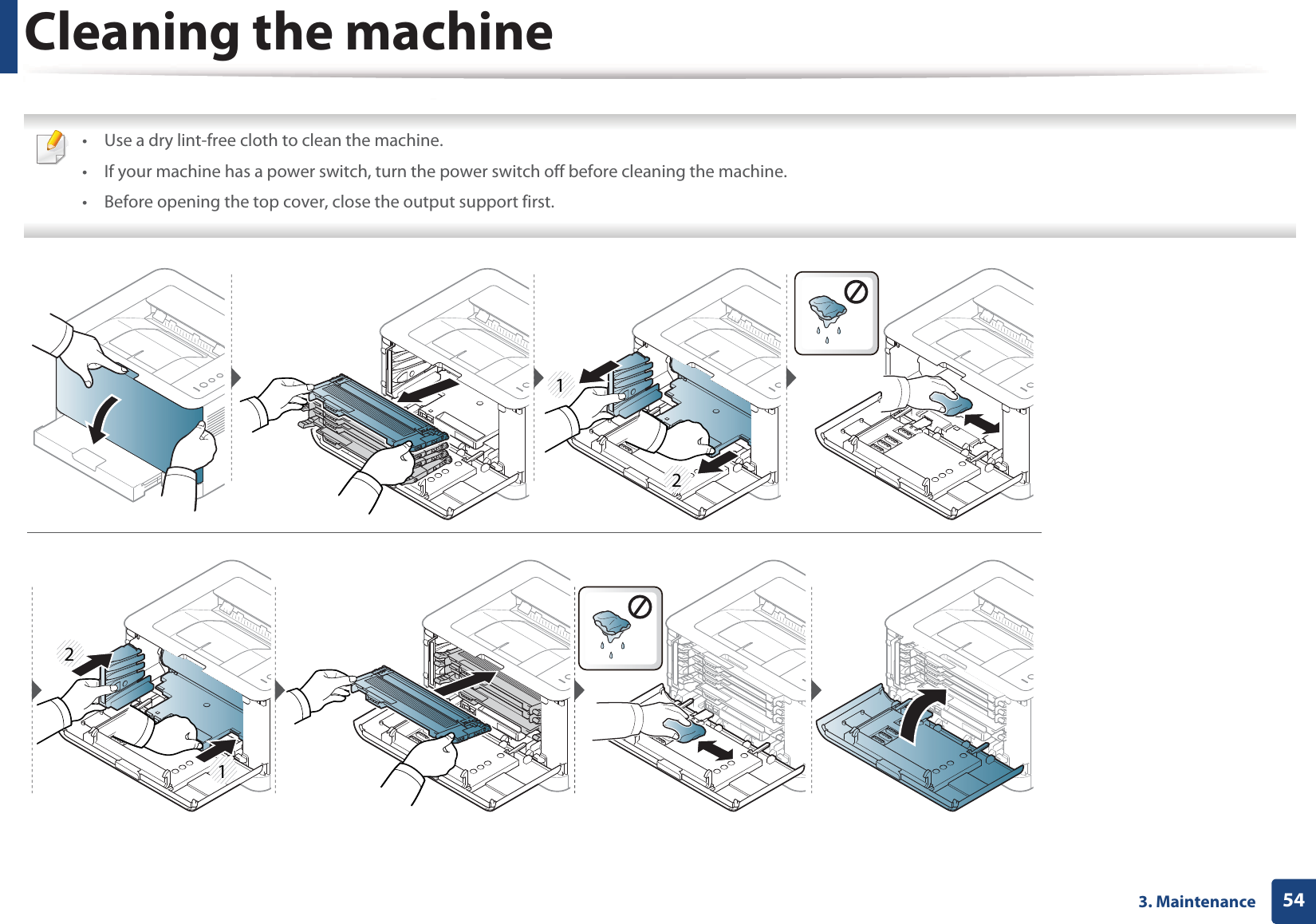 Cleaning the machine

• Use a dry lint-free cloth to clean the machine.
• If your machine has a power switch, turn the power switch off before cleaning the machine.
• Before opening the top cover, close the output support first.

1

2

2

1

3. Maintenance 54