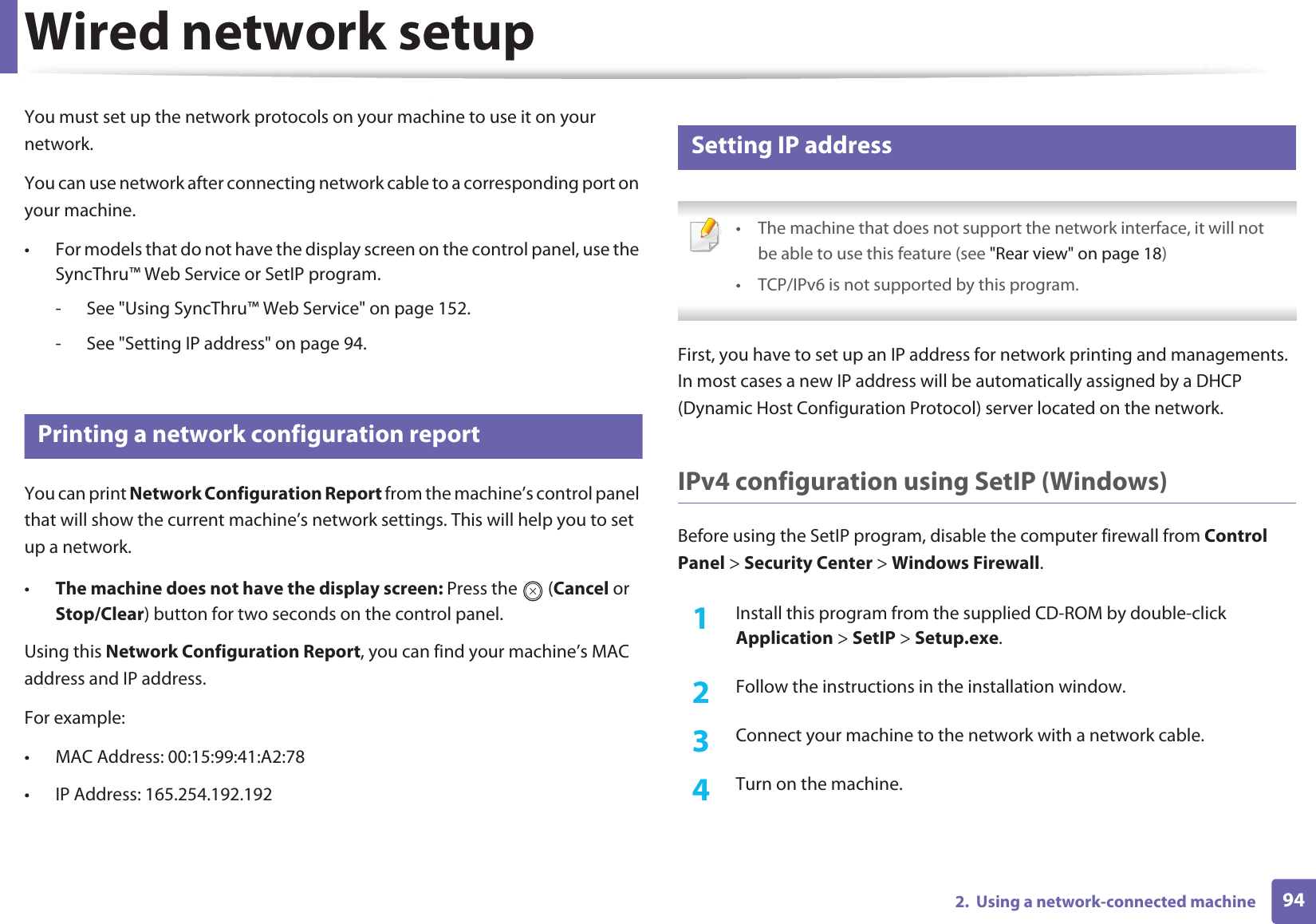 Wired network setup

You must set up the network protocols on your machine to use it on your network.

You can use network after connecting network cable to a corresponding port on your machine.

• For models that do not have the display screen on the control panel, use the SyncThru™ Web Service or SetIP program.
  - See "Using SyncThru™ Web Service" on page 152.
  - See "Setting IP address" on page 94.

Printing a network configuration report

You can print Network Configuration Report from the machine's control panel that will show the current machine's network settings. This will help you to set up a network.

• The machine does not have the display screen: Press the (Cancel or Stop/Clear) button for two seconds on the control panel.

Using this Network Configuration Report, you can find your machine's MAC address and IP address.

For example:

• MAC Address: 00:15:99:41:A2:78
• IP Address: 165.254.192.192

Setting IP address

• The machine that does not support the network interface, it will not be able to use this feature (see "Rear view" on page 18)
• TCP/IPv6 is not supported by this program.

First, you have to set up an IP address for network printing and managements. In most cases a new IP address will be automatically assigned by a DHCP (Dynamic Host Configuration Protocol) server located on the network.

IPv4 configuration using SetIP (Windows)

Before using the SetIP program, disable the computer firewall from Control Panel > Security Center > Windows Firewall.

1 Install this program from the supplied CD-ROM by double-click Application > SetIP > Setup.exe.

2 Follow the instructions in the installation window.

3 Connect your machine to the network with a network cable.

4 Turn on the machine.

2. Using a network-connected machine 94