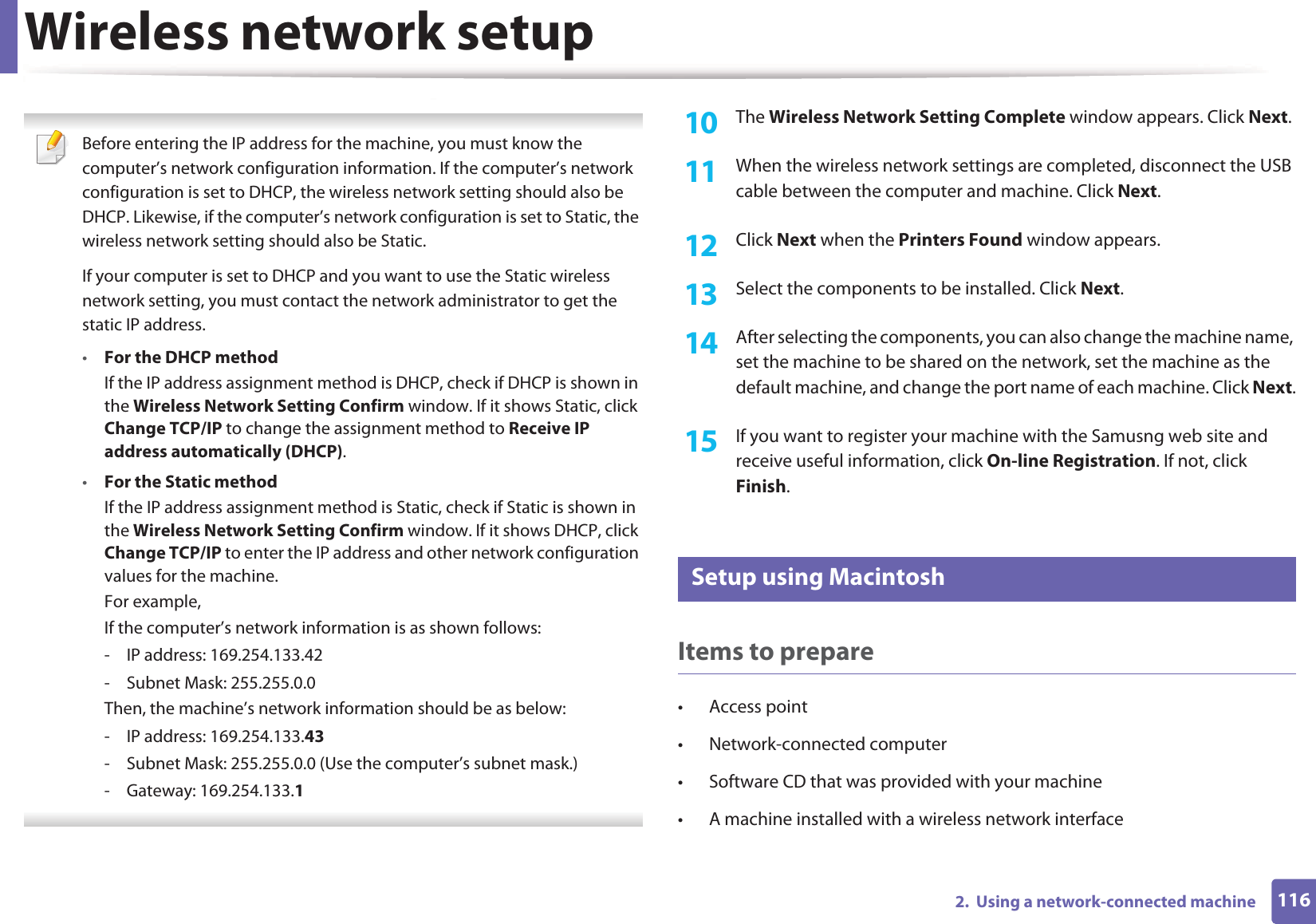 Wireless network setup

Before entering the IP address for the machine, you must know the computer's network configuration information. If the computer's network configuration is set to DHCP, the wireless network setting should also be DHCP. Likewise, if the computer's network configuration is set to Static, the wireless network setting should also be Static.

If your computer is set to DHCP and you want to use the Static wireless network setting, you must contact the network administrator to get the static IP address.

• For the DHCP method
If the IP address assignment method is DHCP, check if DHCP is shown in the Wireless Network Setting Confirm window. If it shows Static, click Change TCP/IP to change the assignment method to Receive IP address automatically (DHCP).

• For the Static method
If the IP address assignment method is Static, check if Static is shown in the Wireless Network Setting Confirm window. If it shows DHCP, click Change TCP/IP to enter the IP address and other network configuration values for the machine.
For example,
If the computer's network information is as shown follows:
- IP address: 169.254.133.42
- Subnet Mask: 255.255.0.0
Then, the machine's network information should be as below:
- IP address: 169.254.133.43
- Subnet Mask: 255.255.0.0 (Use the computer's subnet mask.)
- Gateway: 169.254.133.1

10 The Wireless Network Setting Complete window appears. Click Next.

11 When the wireless network settings are completed, disconnect the USB cable between the computer and machine. Click Next.

12 Click Next when the Printers Found window appears.

13 Select the components to be installed. Click Next.

14 After selecting the components, you can also change the machine name, set the machine to be shared on the network, set the machine as the default machine, and change the port name of each machine. Click Next.

15 If you want to register your machine with the Samusng web site and receive useful information, click On-line Registration. If not, click Finish.

Setup using Macintosh

Items to prepare

• Access point
• Network-connected computer
• Software CD that was provided with your machine
• A machine installed with a wireless network interface

2. Using a network-connected machine 116