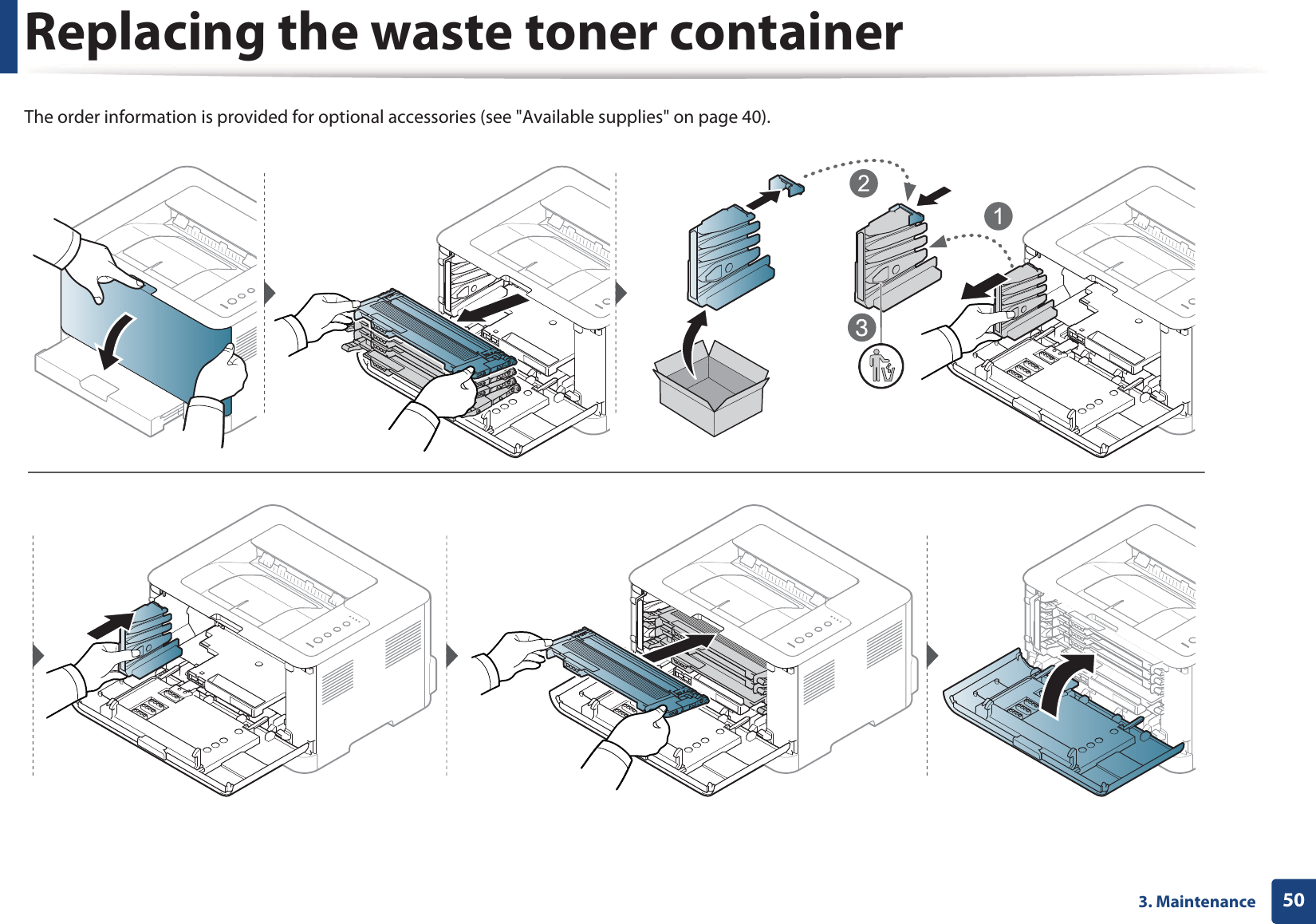 Replacing the waste toner container

The order information is provided for optional accessories (see "Available supplies" on page 40).

2

1

3

3. Maintenance 50